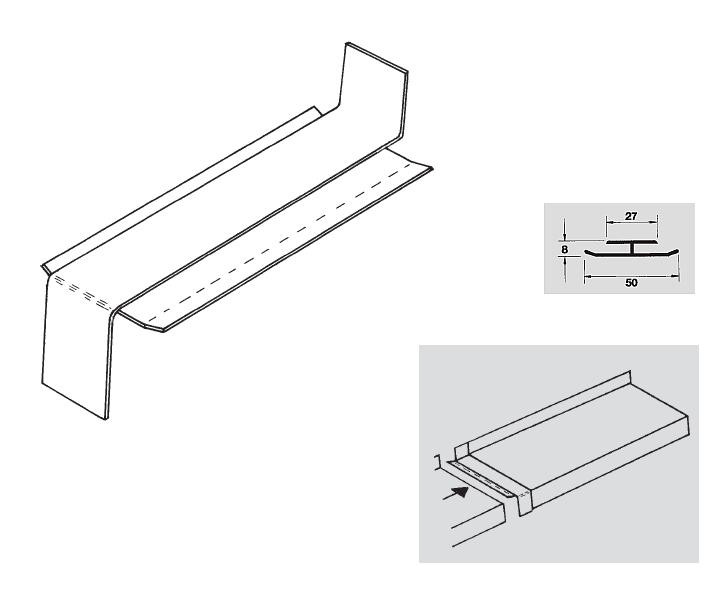 27

8

50