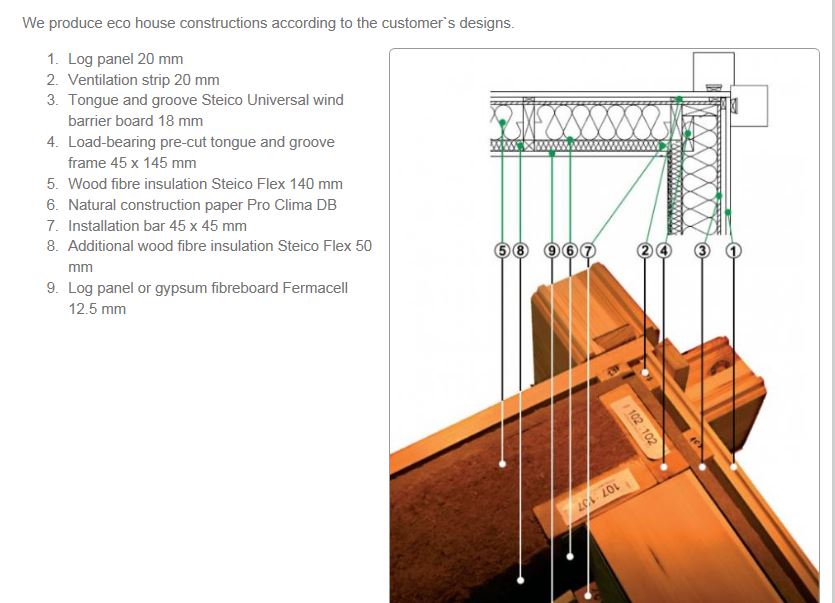 We produce eco house constructions according to the customer`s designs.

1. Log panel 20 mm
2. Ventilation strip 20 mm
3. Tongue and groove Steico Universal wind barrier board 18 mm
4. Load-bearing pre-cut tongue and groove frame 45 x 145 mm
5. Wood fibre insulation Steico Flex 140 mm
6. Natural construction paper Pro Clima DB
7. Installation bar 45 x 45 mm
8. Additional wood fibre insulation Steico Flex 50 mm
9. Log panel or gypsum fibreboard Fermacell 12.5 mm

5 8 9 6 7 2 4 3 1

102 102

107 107