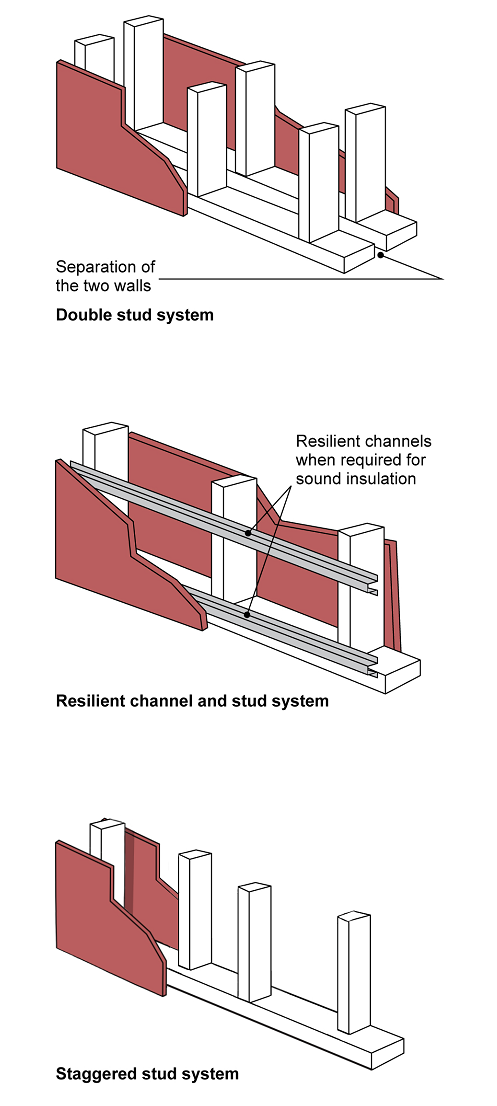 Separation of the two walls

Double stud system

Resilient channels when required for sound insulation

Resilient channel and stud system

Staggered stud system