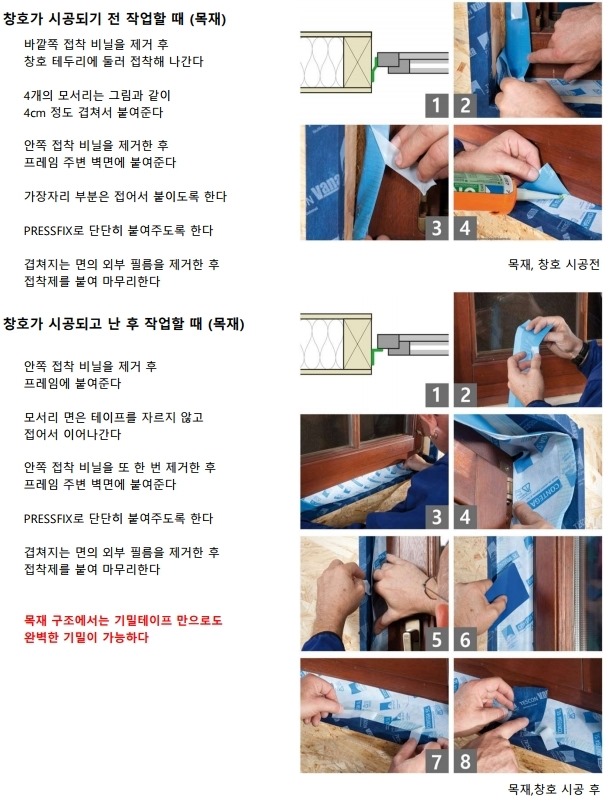 창호가 시공되기 전 작업할 때 (목재)

바깥쪽 접착 비닐을 제거 후
창호 테두리에 둘러 접착해 나간다

4개의 모서리는 그림과 같이
4cm 정도 겹쳐서 붙여준다

안쪽 접착 비닐을 제거한 후
프레임 주변 벽면에 붙여준다

가장자리 부분은 접어서 붙이도록 한다

PRESSFIX로 단단히 붙여주도록 한다

겹쳐지는 면의 외부 필름을 제거한 후
접착제를 붙여 마무리한다

1 2 3 4

목재, 창호 시공전

창호가 시공되고 난 후 작업할 때 (목재)

안쪽 접착 비닐을 제거 후
프레임에 붙여준다

모서리 면은 테이프를 자르지 않고
접어서 이어나간다

안쪽 접착 비닐을 또 한 번 제거한 후
프레임 주변 벽면에 붙여준다

PRESSFIX로 단단히 붙여주도록 한다

겹쳐지는 면의 외부 필름을 제거한 후
접착제를 붙여 마무리한다

목재 구조에서는 기밀테이프 만으로도
완벽한 기밀이 가능하다

1 2 3 4 5 6 7 8

목재,창호 시공 후