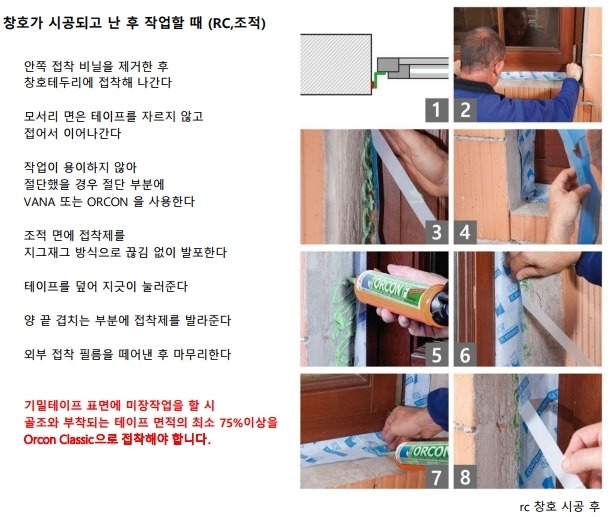 창호가 시공되고 난 후 작업할 때 (RC,조적)

안쪽 접착 비닐을 제거한 후
창호테두리에 접착해 나간다

모서리 면은 테이프를 자르지 않고
접어서 이어나간다

작업이 용이하지 않아
절단했을 경우 절단 부분에
VANA 또는 ORCON 을 사용한다

조적 면에 접착제를
지그재그 방식으로 끊김 없이 발포한다

테이프를 덮어 지긋이 눌러준다

양 끝 겹치는 부분에 접착제를 발라준다

외부 접착 필름을 떼어낸 후 마무리한다

기밀테이프 표면에 미장작업을 할 시
골조와 부착되는 테이프 면적의 최소 75%이상을
Orcon Classic으로 접착해야 합니다.

1 2
3 4
ORCON
5 6
ORCON
7 8

rc 창호 시공 후