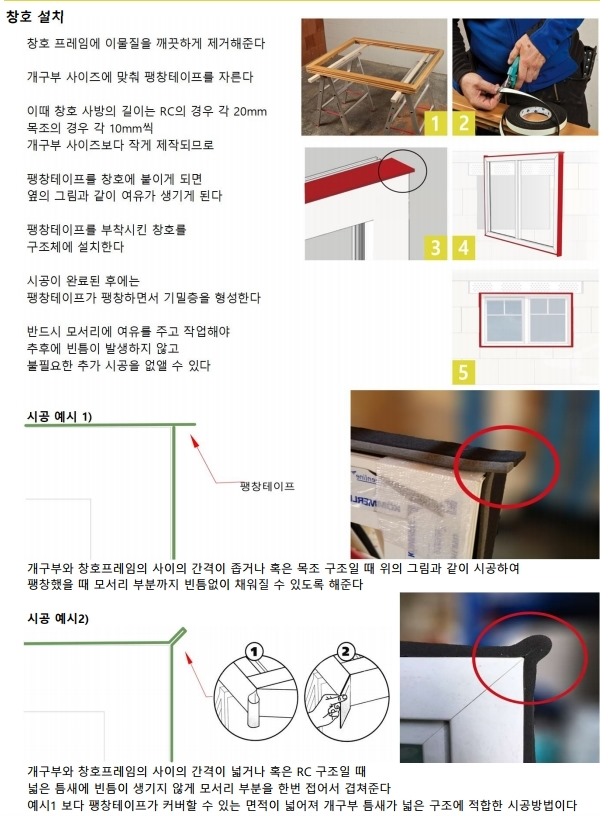 창호 설치

창호 프레임에 이물질을 깨끗하게 제거해준다

개구부 사이즈에 맞춰 팽창테이프를 자른다

이때 창호 사방의 길이는 RC의 경우 각 20mm 목조의 경우 각 10mm씩 개구부 사이즈보다 작게 제작되므로

팽창테이프를 창호에 붙이게 되면 옆의 그림과 같이 여유가 생기게 된다

팽창테이프를 부착시킨 창호를 구조체에 설치한다

시공이 완료된 후에는 팽창테이프가 팽창하면서 기밀층을 형성한다

반드시 모서리에 여유를 주고 작업해야 추후에 빈틈이 발생하지 않고 불필요한 추가 시공을 없앨 수 있다

1 2 3 4 5

시공 예시 1)

팽창테이프

개구부와 창호프레임의 사이의 간격이 좁거나 혹은 목조 구조일 때 위의 그림과 같이 시공하여 팽창했을 때 모서리 부분까지 빈틈없이 채워질 수 있도록 해준다

시공 예시2)

1 2

개구부와 창호프레임의 사이의 간격이 넓거나 혹은 RC 구조일 때 넓은 틈새에 빈틈이 생기지 않게 모서리 부분을 한번 접어서 겹쳐준다
예시1 보다 팽창테이프가 커버할 수 있는 면적이 넓어져 개구부 틈새가 넓은 구조에 적합한 시공방법이다