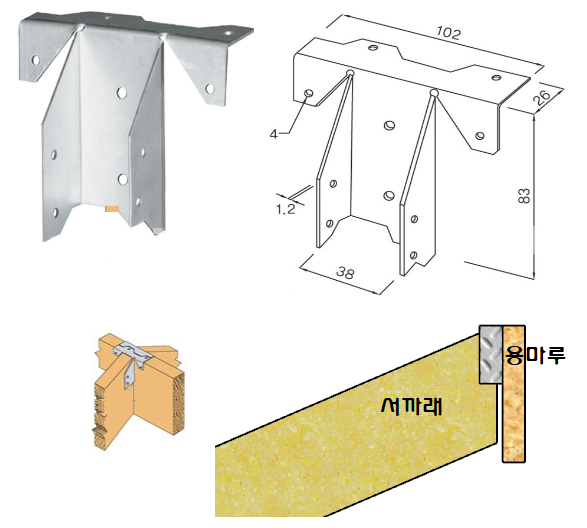 102

26

4

83

1.2

38

용마루

서까래