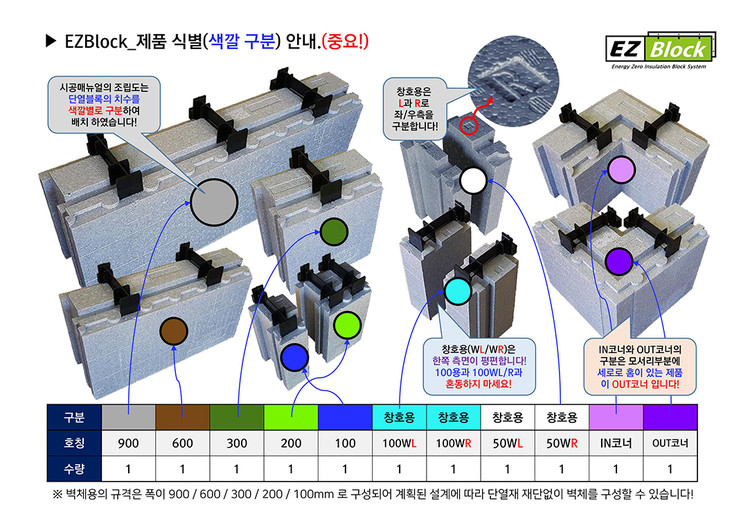 ▶ EZBlock_제품 식별(색깔 구분) 안내.(중요!)

EZ Block
Energy Zero Insulation Block System

시공매뉴얼의 조립도는 단열블록의 치수를 색깔별로 구분하여 배치 하였습니다!

창호용은 L과 R로 좌/우측을 구분합니다!

창호용(WL/WR)은 한쪽 측면이 평편합니다! 100용과 100WL/R과 혼동하지 마세요!

IN코너와 OUT코너의 구분은 모서리부분에 세로로 홈이 있는 제품이 OUT코너 입니다!

| 구분 | | | | | | 창호용 | 창호용 | 창호용 | 창호용 | | |
|---|---|---|---|---|---|---|---|---|---|---|---|
| 호칭 | 900 | 600 | 300 | 200 | 100 | 100WL | 100WR | 50WL | 50WR | IN코너 | OUT코너 |
| 수량 | 1 | 1 | 1 | 1 | 1 | 1 | 1 | 1 | 1 | 1 | 1 |

※ 벽체용의 규격은 폭이 900 / 600 / 300 / 200 / 100mm 로 구성되어 계획된 설계에 따라 단열재 재단없이 벽체를 구성할 수 있습니다!