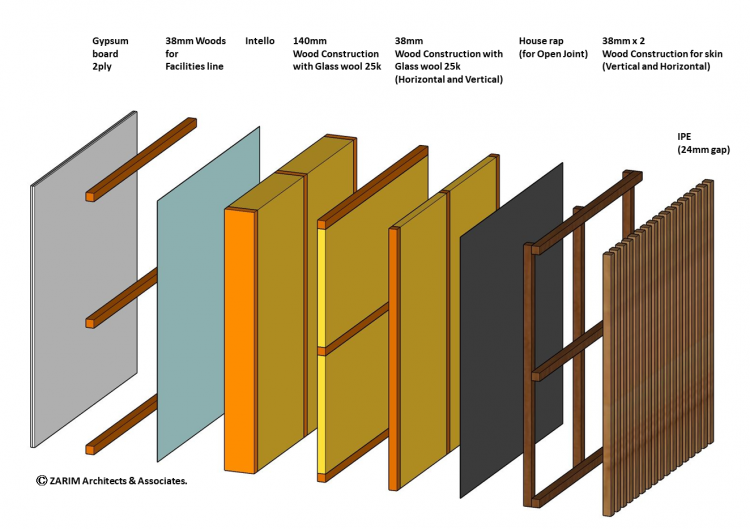 Gypsum board 2ply

38mm Woods for Facilities line

Intello

140mm Wood Construction with Glass wool 25k

38mm Wood Construction with Glass wool 25k (Horizontal and Vertical)

House rap (for Open Joint)

38mm x 2 Wood Construction for skin (Vertical and Horizontal)

IPE (24mm gap)

© ZARIM Architects & Associates.