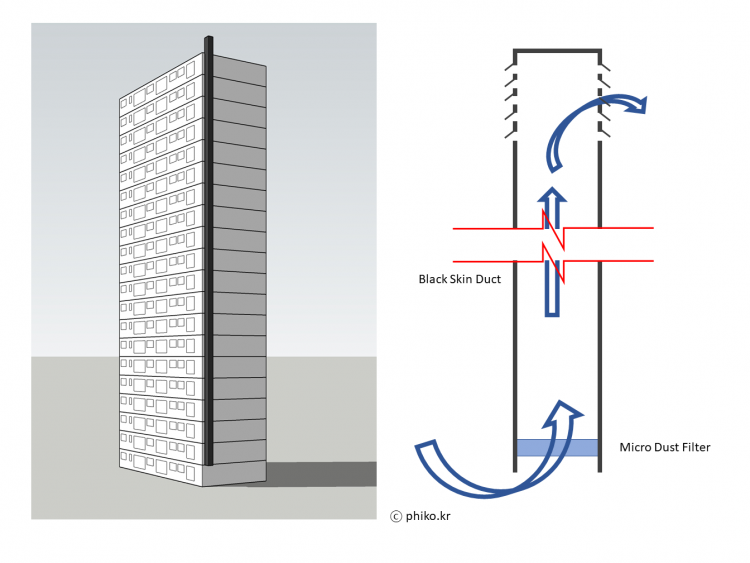 Black Skin Duct

Micro Dust Filter

© phiko.kr