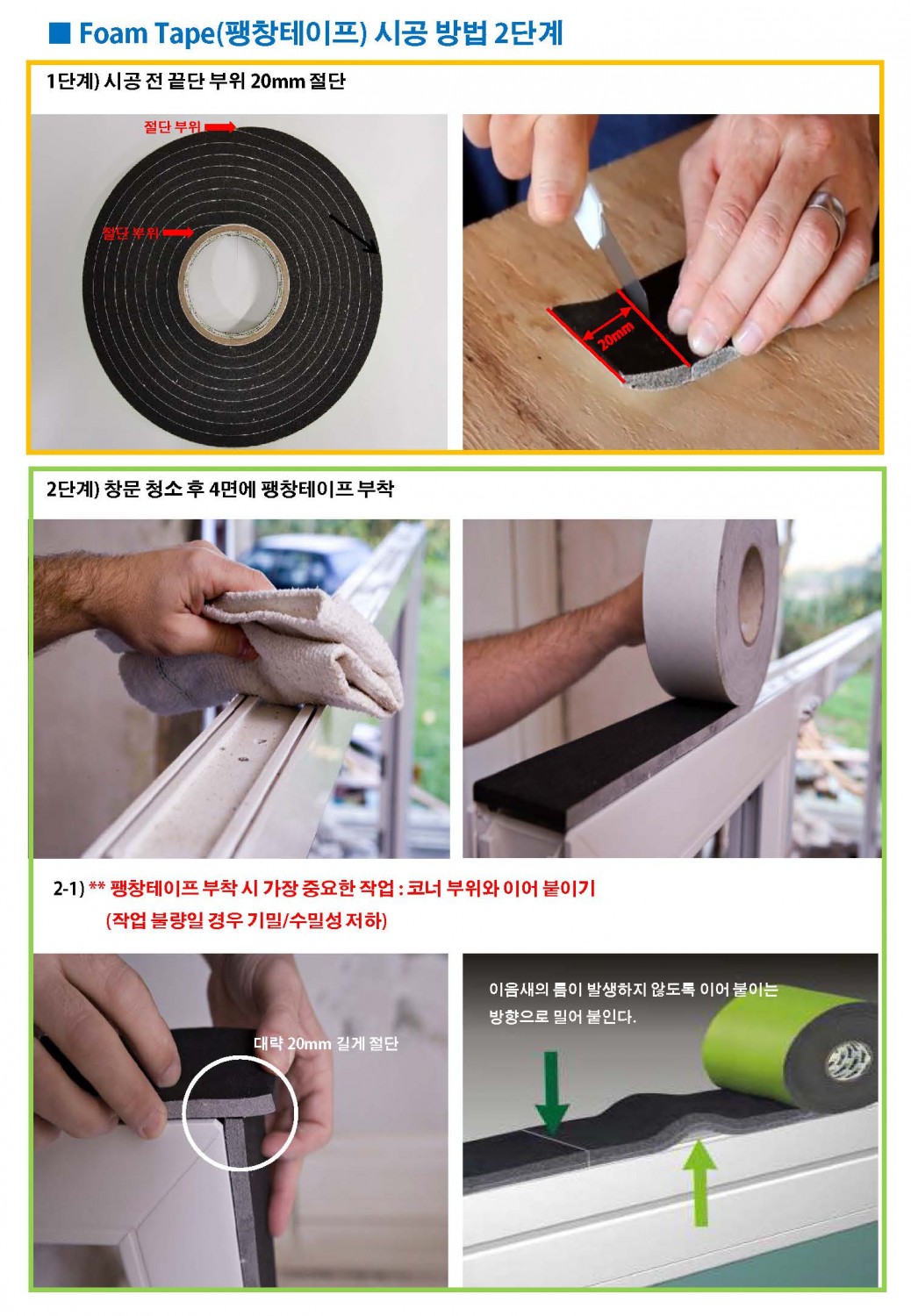 ■ Foam Tape(팽창테이프) 시공 방법 2단계

1단계) 시공 전 끝단 부위 20mm 절단

절단 부위

절단 부위

20mm

2단계) 창문 청소 후 4면에 팽창테이프 부착

2-1) ** 팽창테이프 부착 시 가장 중요한 작업 : 코너 부위와 이어 붙이기
(작업 불량일 경우 기밀/수밀성 저하)

대략 20mm 길게 절단

이음새의 틈이 발생하지 않도록 이어 붙이는 방향으로 밀어 붙인다.