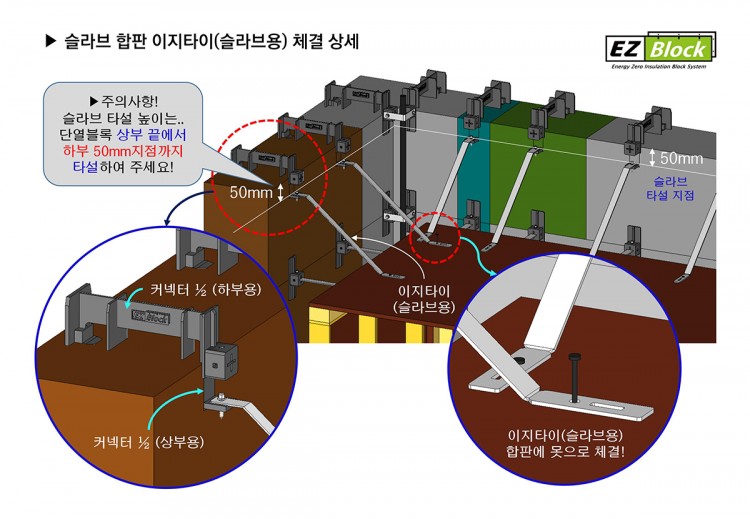 ▶ 슬라브 합판 이지타이(슬라브용) 체결 상세

EZ Block
Energy Zero Insulation Block System

▶주의사항!
슬라브 타설 높이는..
단열블록 상부 끝에서
하부 50mm지점까지
타설하여 주세요!

50mm

50mm

슬라브
타설 지점

이지타이
(슬라브용)

커넥터 ½ (하부용)

커넥터 ½ (상부용)

이지타이(슬라브용)
합판에 못으로 체결!