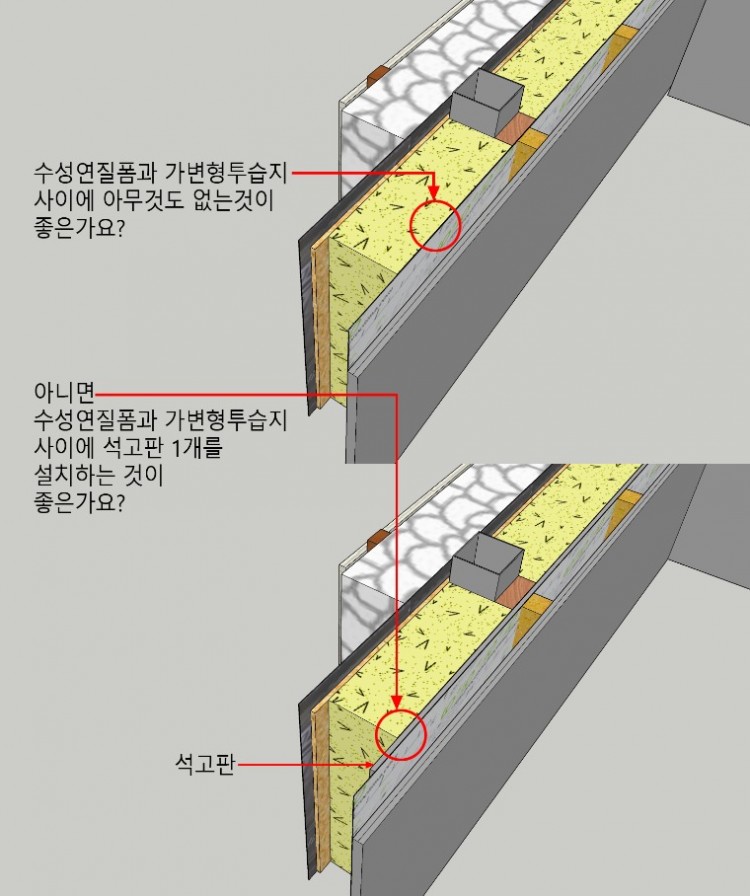 수성연질폼과 가변형투습지
사이에 아무것도 없는것이
좋은가요?

아니면
수성연질폼과 가변형투습지
사이에 석고판 1개를
설치하는 것이
좋은가요?

석고판