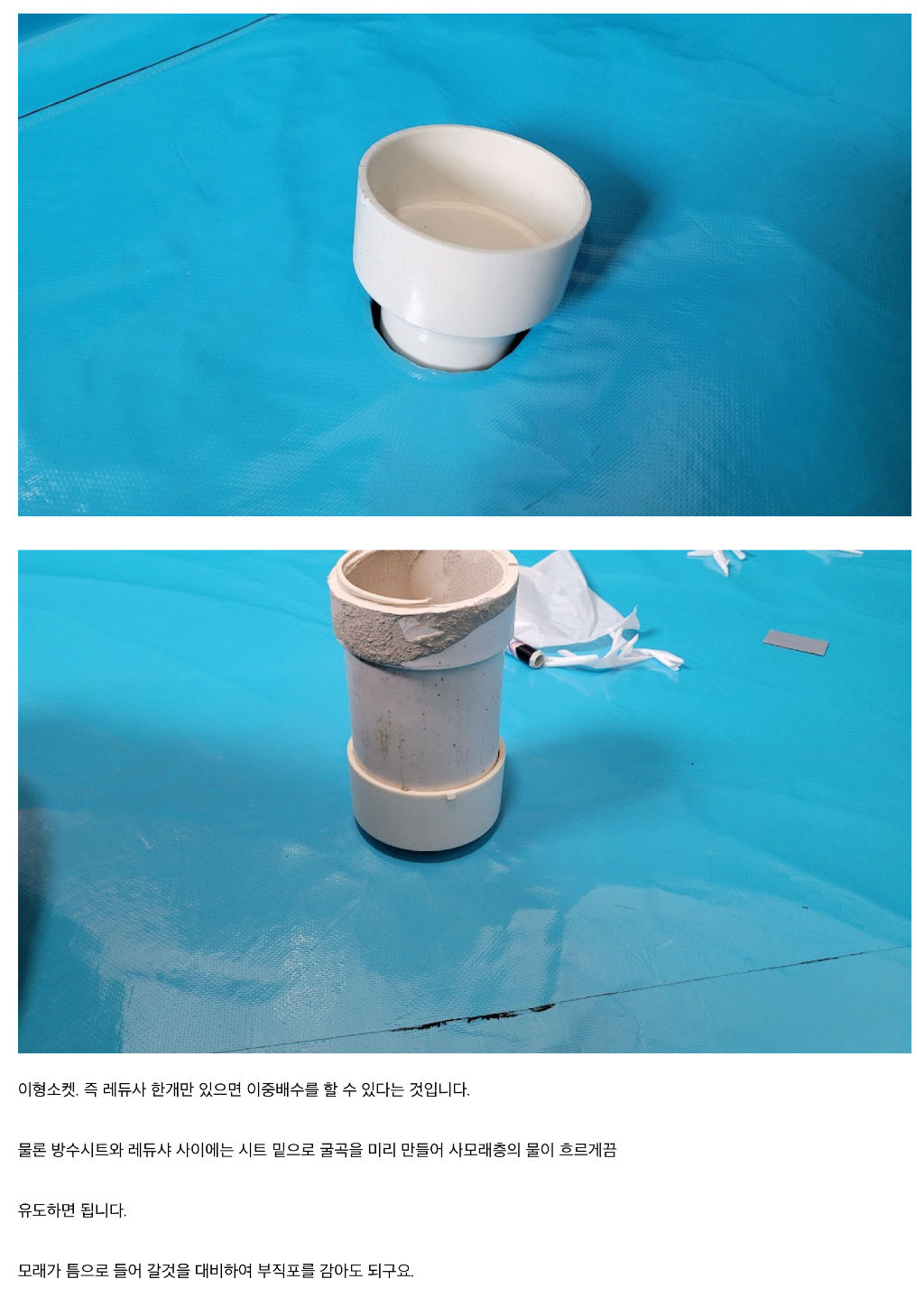 이형소켓. 즉 레듀사 한개만 있으면 이중배수를 할 수 있다는 것입니다.

물론 방수시트와 레듀샤 사이에는 시트 밑으로 굴곡을 미리 만들어 사모래층의 물이 흐르게끔

유도하면 됩니다.

모래가 틈으로 들어 갈것을 대비하여 부직포를 감아도 되구요.