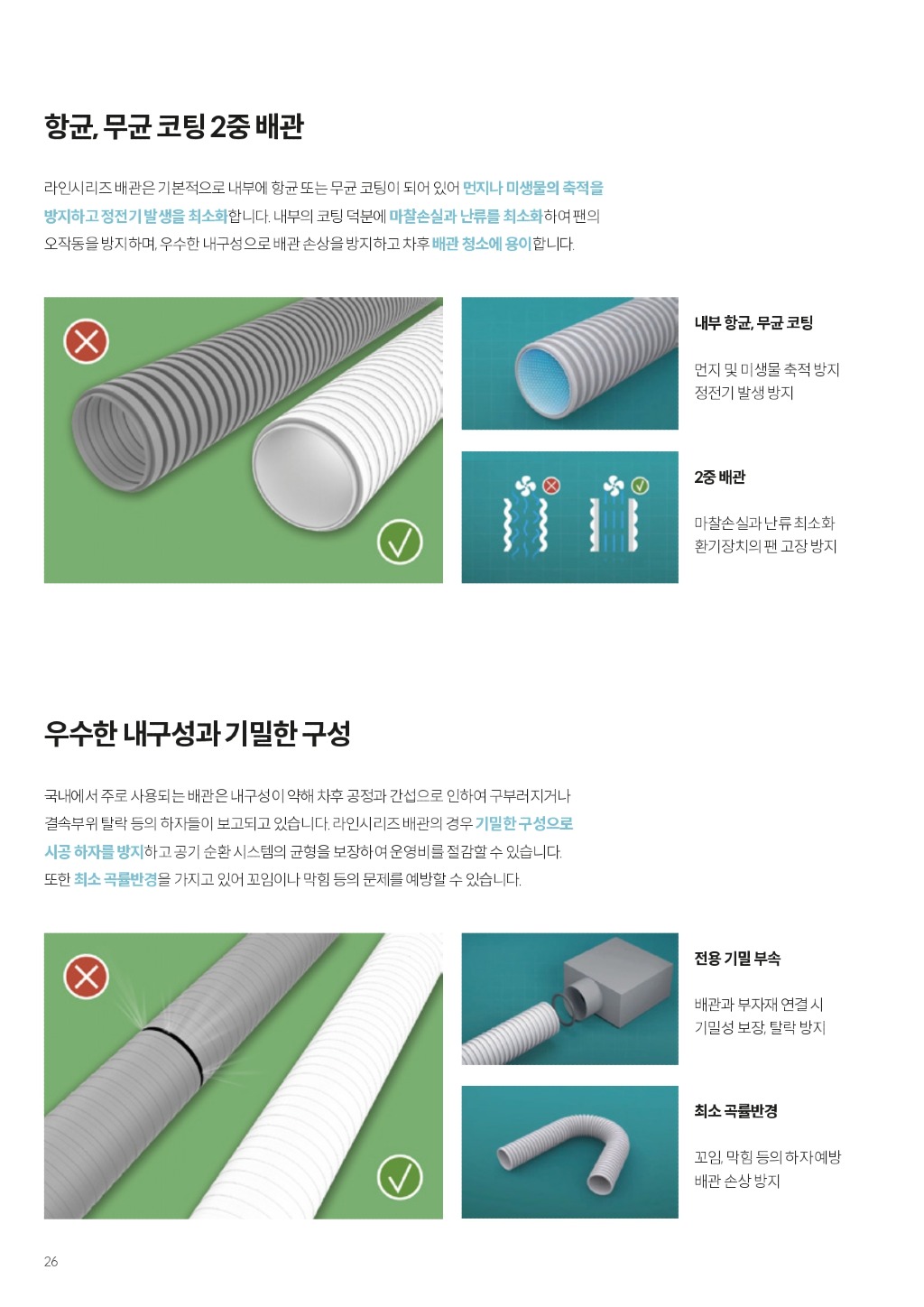 항균, 무균 코팅 2중 배관

라인시리즈 배관은 기본적으로 내부에 항균 또는 무균 코팅이 되어 있어 먼지나 미생물의 축적을 방지하고 정전기 발생을 최소화합니다. 내부의 코팅 덕분에 마찰손실과 난류를 최소화하여 팬의 오작동을 방지하며, 우수한 내구성으로 배관 손상을 방지하고 차후 배관 청소에 용이합니다.

내부 항균, 무균 코팅

먼지 및 미생물 축적 방지
정전기 발생 방지

2중 배관

마찰손실과 난류 최소화
환기장치의 팬 고장 방지

우수한 내구성과 기밀한 구성

국내에서 주로 사용되는 배관은 내구성이 약해 차후 공정과 간섭으로 인하여 구부러지거나 결속부위 탈락 등의 하자들이 보고되고 있습니다. 라인시리즈 배관의 경우 기밀한 구성으로 시공 하자를 방지하고 공기 순환 시스템의 균형을 보장하여 운영비를 절감할 수 있습니다.
또한 최소 곡률반경을 가지고 있어 꼬임이나 막힘 등의 문제를 예방할 수 있습니다.

전용 기밀 부속

배관과 부자재 연결 시
기밀성 보장, 탈락 방지

최소 곡률반경

꼬임, 막힘 등의 하자예방
배관 손상 방지

26