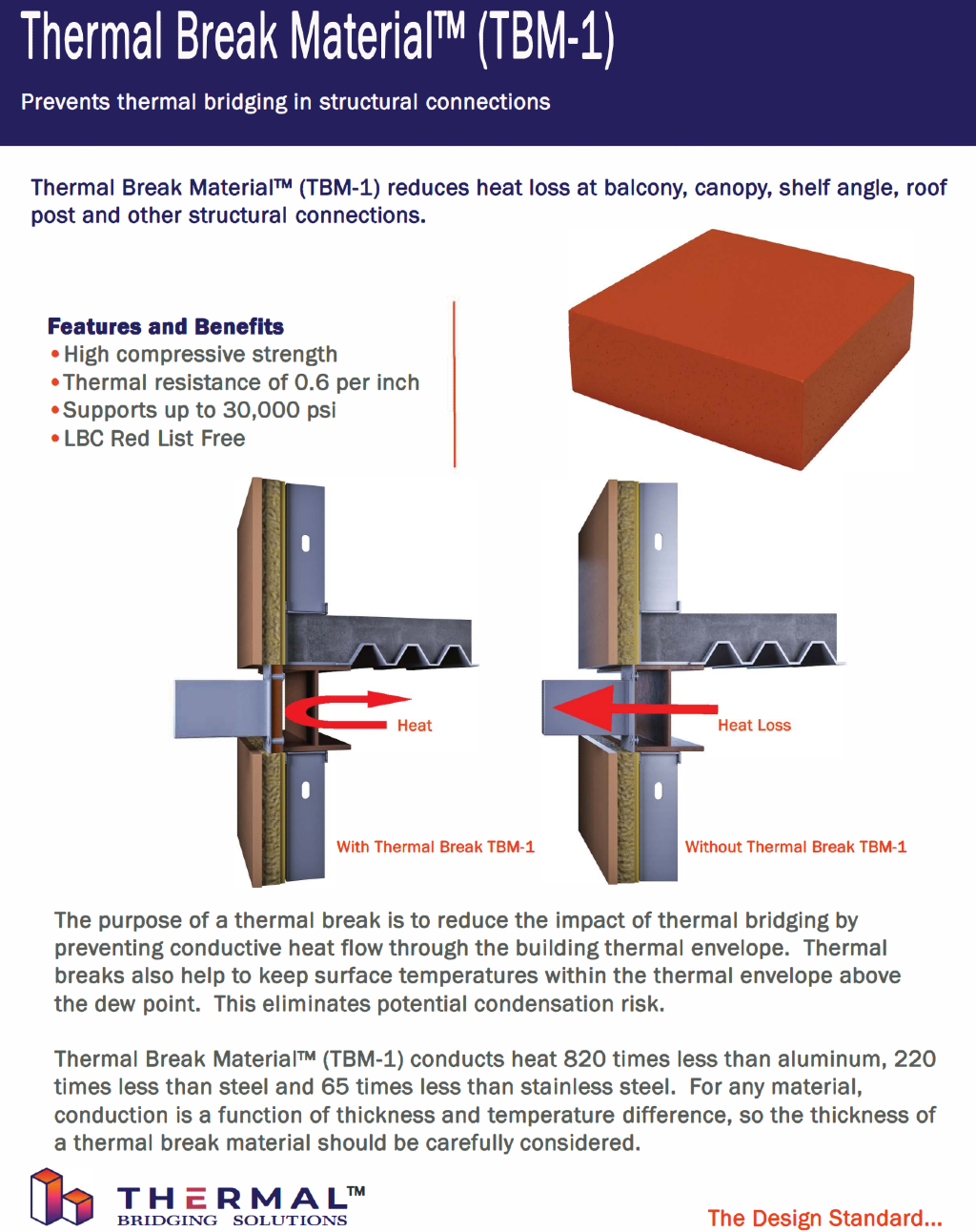 Thermal Break Material™ (TBM-1)

Prevents thermal bridging in structural connections

Thermal Break Material™ (TBM-1) reduces heat loss at balcony, canopy, shelf angle, roof post and other structural connections.

Features and Benefits
• High compressive strength
• Thermal resistance of 0.6 per inch
• Supports up to 30,000 psi
• LBC Red List Free

Heat

With Thermal Break TBM-1

Heat Loss

Without Thermal Break TBM-1

The purpose of a thermal break is to reduce the impact of thermal bridging by preventing conductive heat flow through the building thermal envelope. Thermal breaks also help to keep surface temperatures within the thermal envelope above the dew point. This eliminates potential condensation risk.

Thermal Break Material™ (TBM-1) conducts heat 820 times less than aluminum, 220 times less than steel and 65 times less than stainless steel. For any material, conduction is a function of thickness and temperature difference, so the thickness of a thermal break material should be carefully considered.

THERMAL™ BRIDGING SOLUTIONS

The Design Standard...