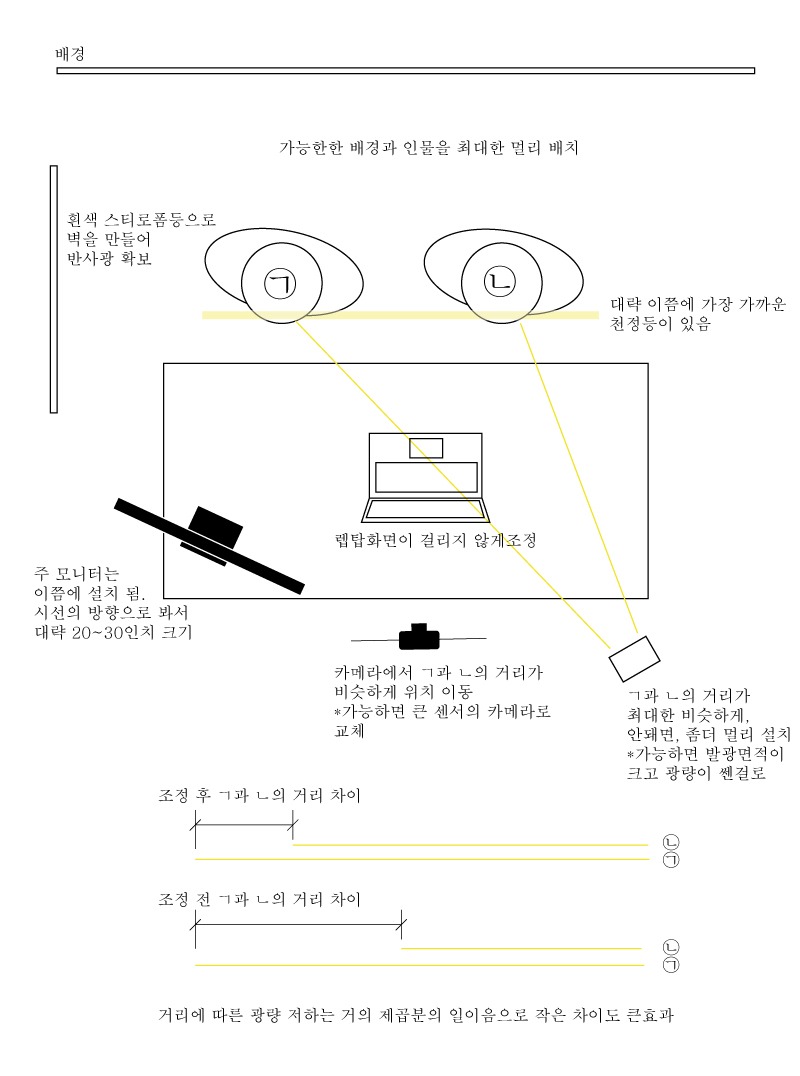 배경

가능한한 배경과 인물을 최대한 멀리 배치

흰색 스티로폼등으로 벽을 만들어 반사광 확보

ㄱ

ㄴ

대략 이쯤에 가장 가까운 천정등이 있음

렙탑화면이 걸리지 않게조정

주 모니터는 이쯤에 설치 됨. 시선의 방향으로 봐서 대략 20~30인치 크기

카메라에서 ㄱ과 ㄴ의 거리가 비슷하게 위치 이동
*가능하면 큰 센서의 카메라로 교체

ㄱ과 ㄴ의 거리가 최대한 비슷하게, 안돼면, 좀더 멀리 설치
*가능하면 발광면적이 크고 광량이 쎈걸로

조정 후 ㄱ과 ㄴ의 거리 차이

ㄴ
ㄱ

조정 전 ㄱ과 ㄴ의 거리 차이

ㄴ
ㄱ

거리에 따른 광량 저하는 거의 제곱분의 일이음으로 작은 차이도 큰효과