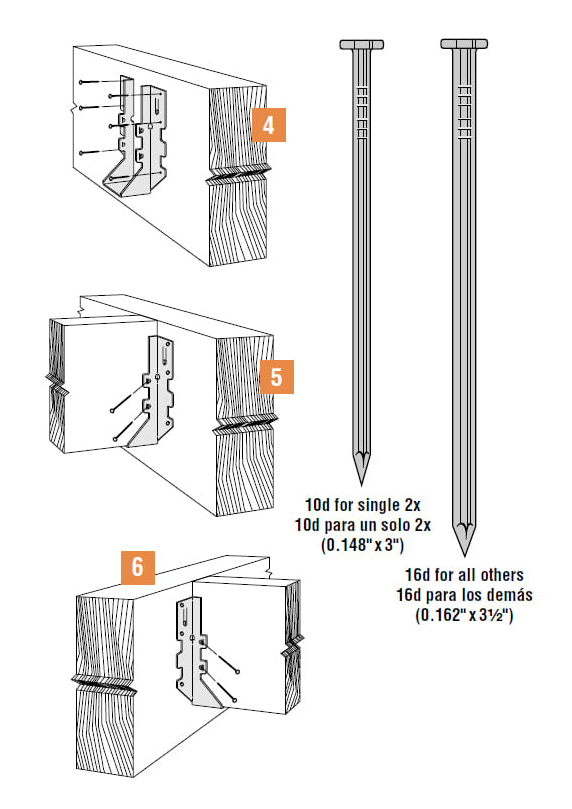 4

5

6

10d for single 2x
10d para un solo 2x
(0.148" x 3")

16d for all others
16d para los demás
(0.162" x 3½")