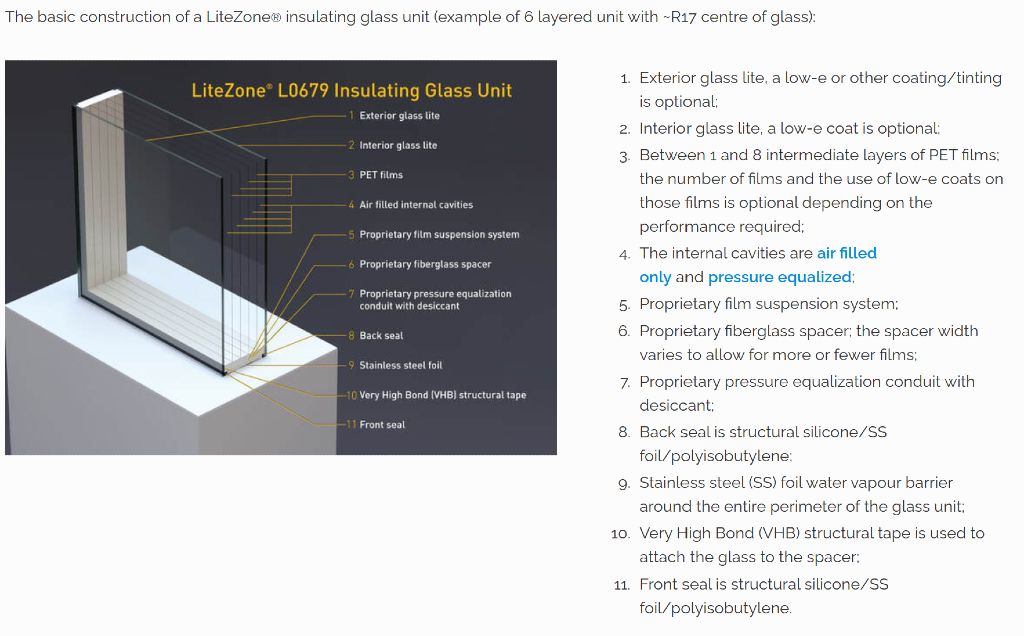 The basic construction of a LiteZone® insulating glass unit (example of 6 layered unit with ~R17 centre of glass):

LiteZone® L0679 Insulating Glass Unit

1 Exterior glass lite
2 Interior glass lite
3 PET films
4 Air filled internal cavities
5 Proprietary film suspension system
6 Proprietary fiberglass spacer
7 Proprietary pressure equalization conduit with desiccant
8 Back seal
9 Stainless steel foil
10 Very High Bond (VHB) structural tape
11 Front seal

1. Exterior glass lite, a low-e or other coating/tinting is optional;
2. Interior glass lite, a low-e coat is optional;
3. Between 1 and 8 intermediate layers of PET films; the number of films and the use of low-e coats on those films is optional depending on the performance required;
4. The internal cavities are air filled only and pressure equalized;
5. Proprietary film suspension system;
6. Proprietary fiberglass spacer; the spacer width varies to allow for more or fewer films;
7. Proprietary pressure equalization conduit with desiccant;
8. Back seal is structural silicone/SS foil/polyisobutylene;
9. Stainless steel (SS) foil water vapour barrier around the entire perimeter of the glass unit;
10. Very High Bond (VHB) structural tape is used to attach the glass to the spacer;
11. Front seal is structural silicone/SS foil/polyisobutylene.