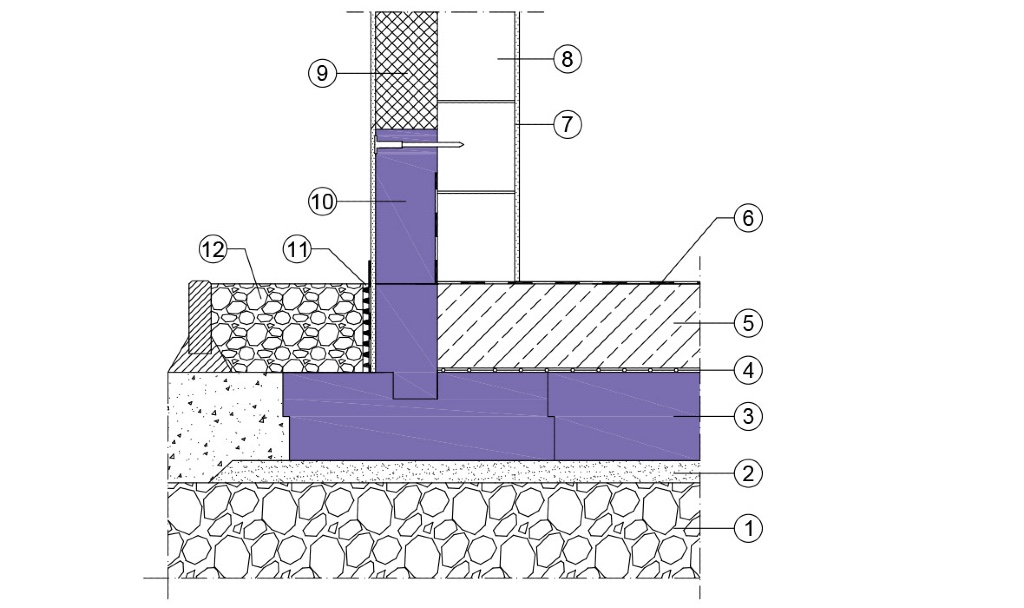 9
8
7
10
6
12
11
5
4
3
2
1