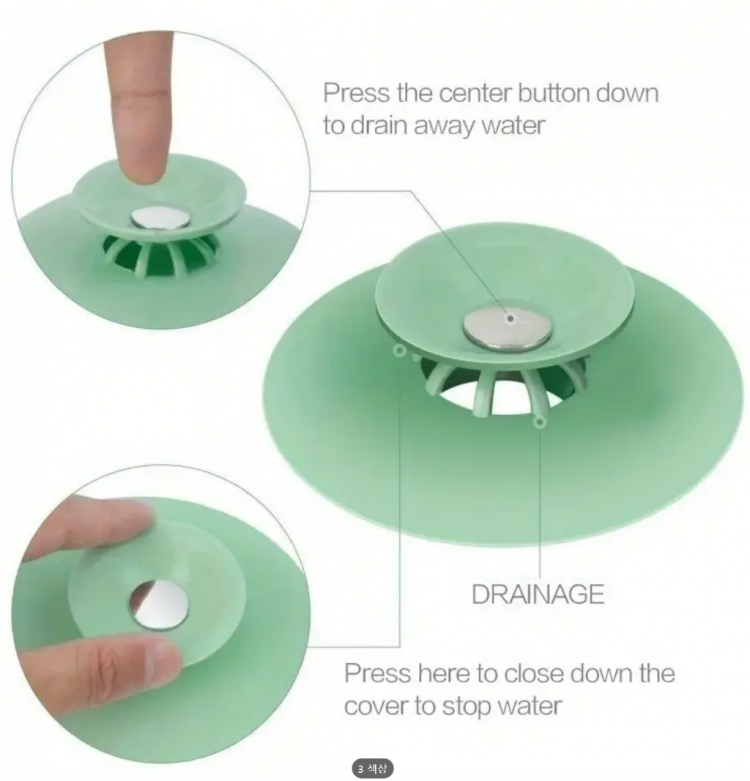 Press the center button down to drain away water

DRAINAGE

Press here to close down the cover to stop water

3 색상