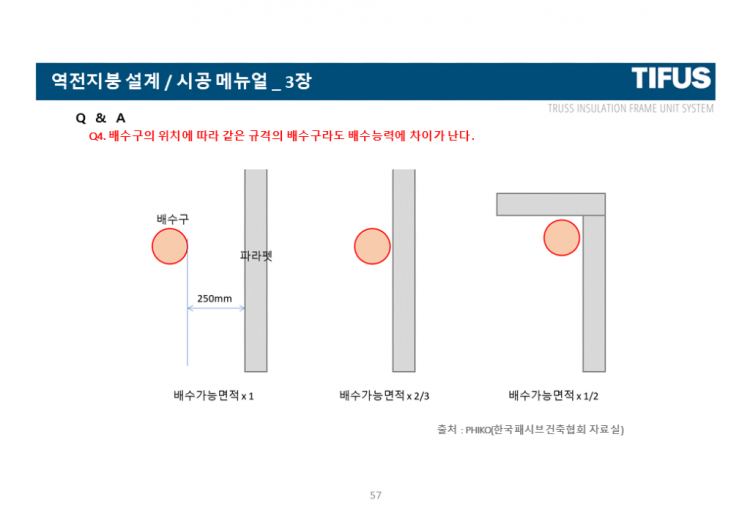 역전지붕 설계 / 시공 메뉴얼 _ 3장

TIFUS
TRUSS INSULATION FRAME UNIT SYSTEM

Q & A

Q4. 배수구의 위치에 따라 같은 규격의 배수구라도 배수능력에 차이가 난다.

배수구

파라펫

250mm

배수가능면적 x 1

배수가능면적 x 2/3

배수가능면적 x 1/2

출처 : PHIKO(한국패시브건축협회 자료실)

57