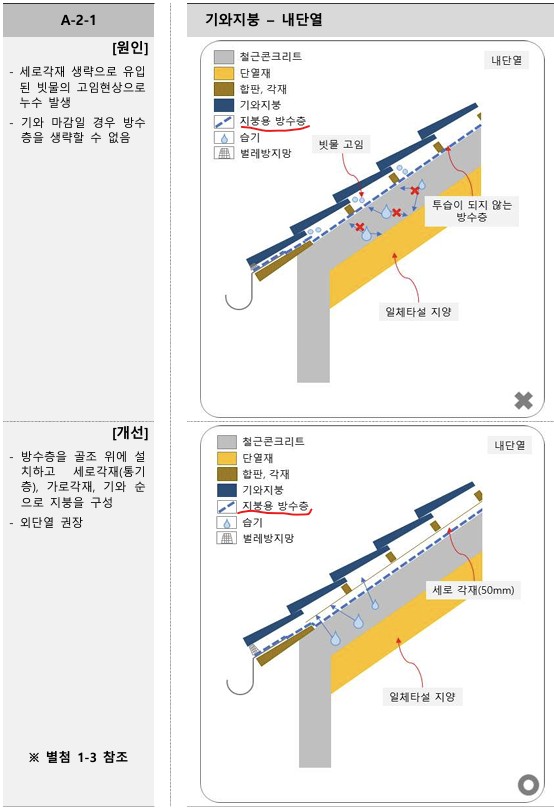 A-2-1

[원인]

- 세로각재 생략으로 유입된 빗물의 고임현상으로 누수 발생
- 기와 마감일 경우 방수층을 생략할 수 없음

[개선]

- 방수층을 골조 위에 설치하고 세로각재(통기층), 가로각재, 기와 순으로 지붕을 구성
- 외단열 권장

※ 별첨 1-3 참조

기와지붕 – 내단열

철근콘크리트
단열재
합판, 각재
기와지붕
지붕용 방수층
습기
벌레방지망

내단열

빗물 고임

투습이 되지 않는 방수층

일체타설 지양

철근콘크리트
단열재
합판, 각재
기와지붕
지붕용 방수층
습기
벌레방지망

내단열

세로 각재(50mm)

일체타설 지양