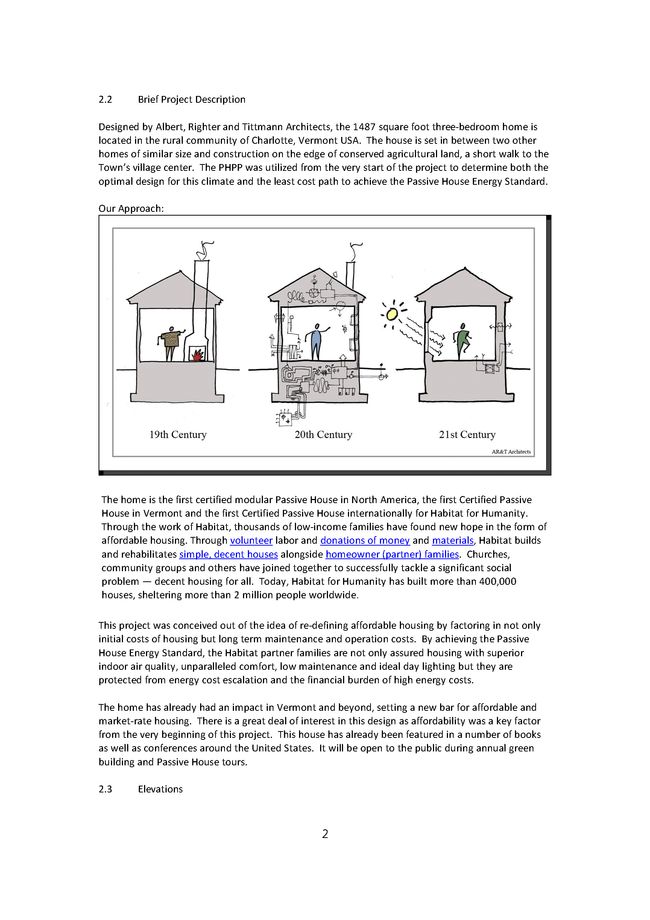 2.2 Brief Project Description

Designed by Albert, Righter and Tittmann Architects, the 1487 square foot three-bedroom home is located in the rural community of Charlotte, Vermont USA. The house is set in between two other homes of similar size and construction on the edge of conserved agricultural land, a short walk to the Town's village center. The PHPP was utilized from the very start of the project to determine both the optimal design for this climate and the least cost path to achieve the Passive House Energy Standard.

Our Approach:

19th Century 20th Century 21st Century

AR&T Architects

The home is the first certified modular Passive House in North America, the first Certified Passive House in Vermont and the first Certified Passive House internationally for Habitat for Humanity. Through the work of Habitat, thousands of low-income families have found new hope in the form of affordable housing. Through volunteer labor and donations of money and materials, Habitat builds and rehabilitates simple, decent houses alongside homeowner (partner) families. Churches, community groups and others have joined together to successfully tackle a significant social problem — decent housing for all. Today, Habitat for Humanity has built more than 400,000 houses, sheltering more than 2 million people worldwide.

This project was conceived out of the idea of re-defining affordable housing by factoring in not only initial costs of housing but long term maintenance and operation costs. By achieving the Passive House Energy Standard, the Habitat partner families are not only assured housing with superior indoor air quality, unparalleled comfort, low maintenance and ideal day lighting but they are protected from energy cost escalation and the financial burden of high energy costs.

The home has already had an impact in Vermont and beyond, setting a new bar for affordable and market-rate housing. There is a great deal of interest in this design as affordability was a key factor from the very beginning of this project. This house has already been featured in a number of books as well as conferences around the United States. It will be open to the public during annual green building and Passive House tours.

2.3 Elevations

2