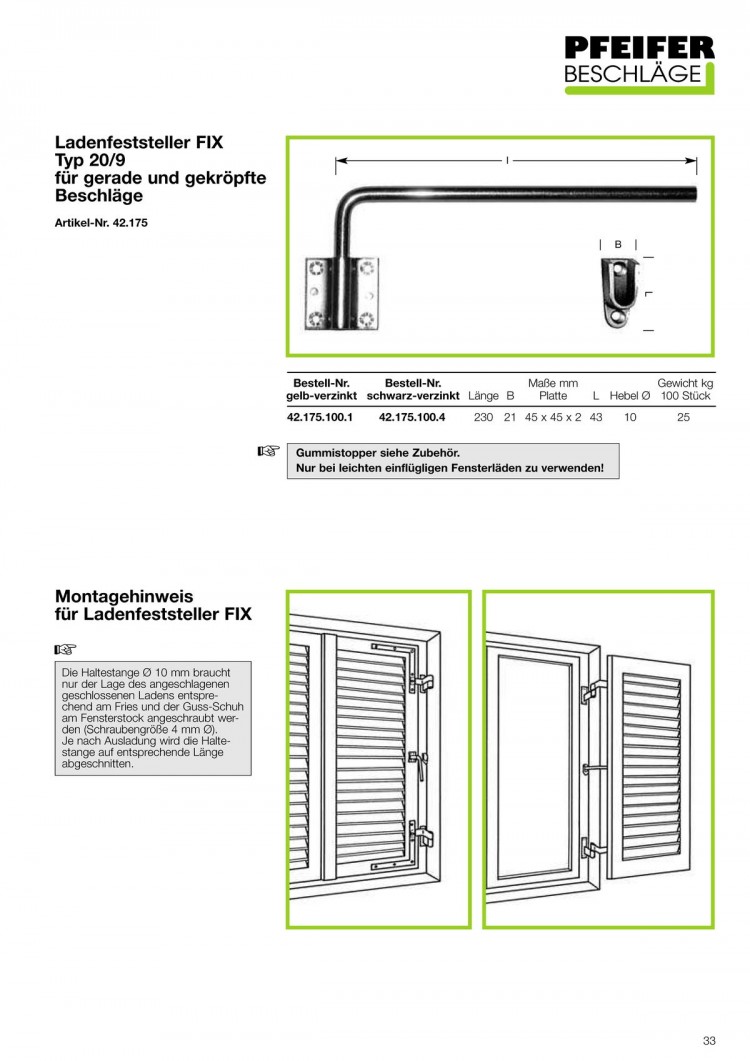 PFEIFER
BESCHLÄGE

Ladenfeststeller FIX
Typ 20/9
für gerade und gekröpfte Beschläge

Artikel-Nr. 42.175

l

B

L

| Bestell-Nr. gelb-verzinkt | Bestell-Nr. schwarz-verzinkt | Länge | B | Maße mm Platte | L | Hebel Ø | Gewicht kg 100 Stück |
|---|---|---|---|---|---|---|---|
| 42.175.100.1 | 42.175.100.4 | 230 | 21 | 45 x 45 x 2 | 43 | 10 | 25 |

☞ Gummistopper siehe Zubehör.
Nur bei leichten einflügligen Fensterläden zu verwenden!

Montagehinweis
für Ladenfeststeller FIX

☞

Die Haltestange Ø 10 mm braucht nur der Lage des angeschlagenen geschlossenen Ladens entsprechend am Fries und der Guss-Schuh am Fensterstock angeschraubt werden (Schraubengröße 4 mm Ø).
Je nach Ausladung wird die Haltestange auf entsprechende Länge abgeschnitten.

33