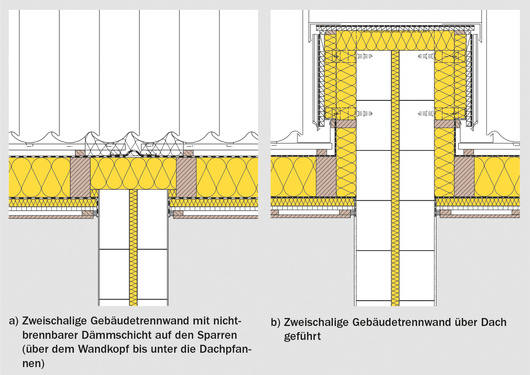 a) Zweischalige Gebäudetrennwand mit nichtbrennbarer Dämmschicht auf den Sparren (über dem Wandkopf bis unter die Dachpfannen)

b) Zweischalige Gebäudetrennwand über Dach geführt