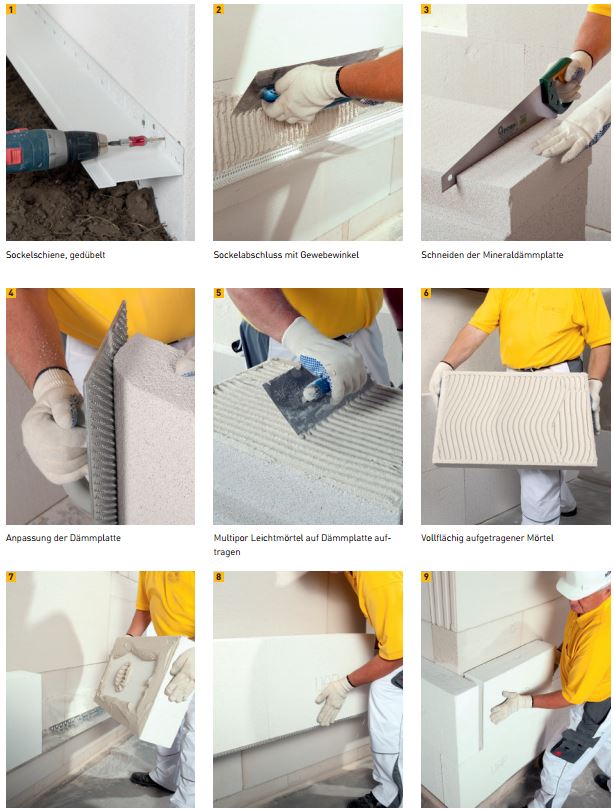 1

Sockelschiene, gedübelt

2

Sockelabschluss mit Gewebewinkel

3

Schneiden der Mineraldämmplatte

4

Anpassung der Dämmplatte

5

Multipor Leichtmörtel auf Dämmplatte auftragen

6

Vollflächig aufgetragener Mörtel

7

8

9