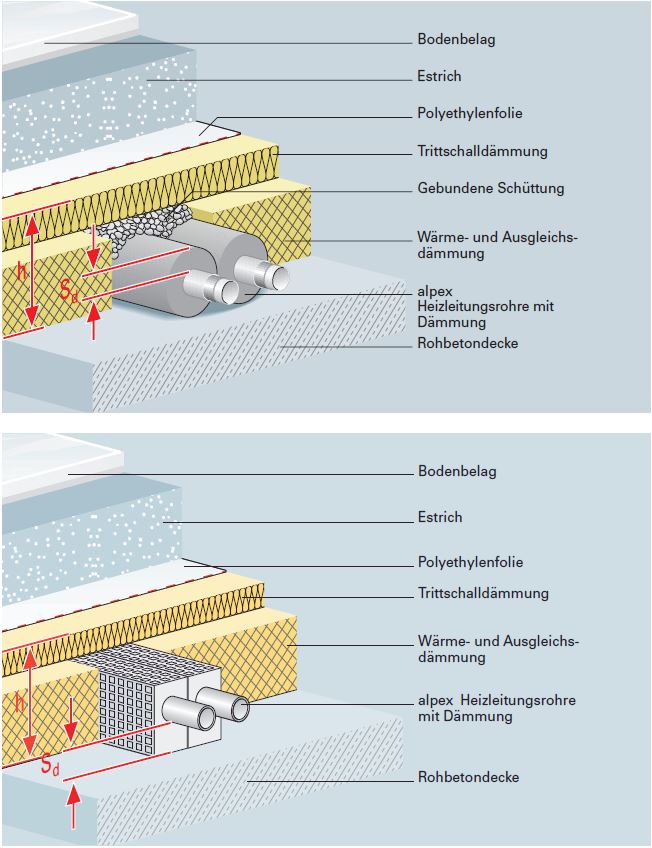 Bodenbelag
Estrich
Polyethylenfolie
Trittschalldämmung
Gebundene Schüttung
Wärme- und Ausgleichsdämmung
alpex Heizleitungsrohre mit Dämmung
Rohbetondecke
h
$S_d$

Bodenbelag
Estrich
Polyethylenfolie
Trittschalldämmung
Wärme- und Ausgleichsdämmung
alpex Heizleitungsrohre mit Dämmung
Rohbetondecke
h
$S_d$