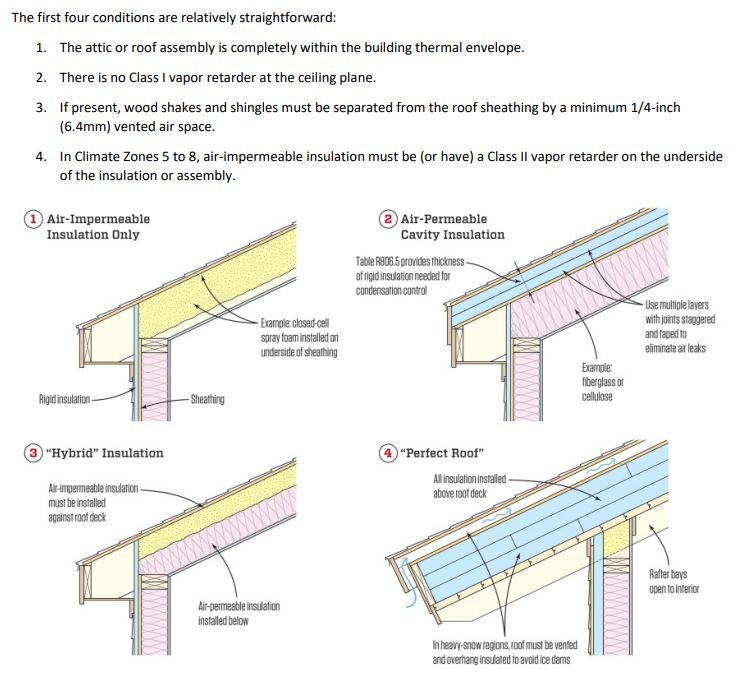 The first four conditions are relatively straightforward:

1. The attic or roof assembly is completely within the building thermal envelope.

2. There is no Class I vapor retarder at the ceiling plane.

3. If present, wood shakes and shingles must be separated from the roof sheathing by a minimum 1/4-inch (6.4mm) vented air space.

4. In Climate Zones 5 to 8, air-impermeable insulation must be (or have) a Class II vapor retarder on the underside of the insulation or assembly.

1 Air-Impermeable Insulation Only

Example: closed-cell spray foam installed on underside of sheathing

Rigid insulation

Sheathing

2 Air-Permeable Cavity Insulation

Table R806.5 provides thickness of rigid insulation needed for condensation control

Use multiple layers with joints staggered and taped to eliminate air leaks

Example: fiberglass or cellulose

3 "Hybrid" Insulation

Air-impermeable insulation must be installed against roof deck

Air-permeable insulation installed below

4 "Perfect Roof"

All insulation installed above roof deck

Rafter bays open to interior

In heavy-snow regions, roof must be vented and overhang insulated to avoid ice dams