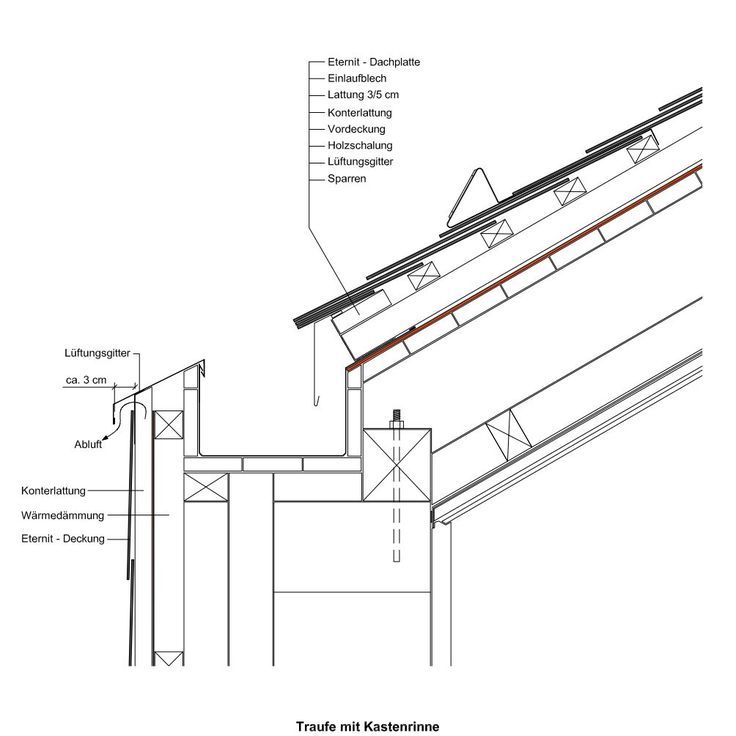 Eternit - Dachplatte
Einlaufblech
Lattung 3/5 cm
Konterlattung
Vordeckung
Holzschalung
Lüftungsgitter
Sparren

Lüftungsgitter
ca. 3 cm
Abluft
Konterlattung
Wärmedämmung
Eternit - Deckung

Traufe mit Kastenrinne