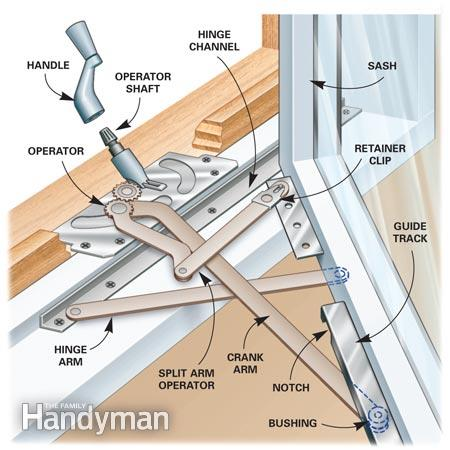 HANDLE

OPERATOR SHAFT

HINGE CHANNEL

SASH

OPERATOR

RETAINER CLIP

GUIDE TRACK

HINGE ARM

SPLIT ARM OPERATOR

CRANK ARM

NOTCH

BUSHING

THE FAMILY Handyman