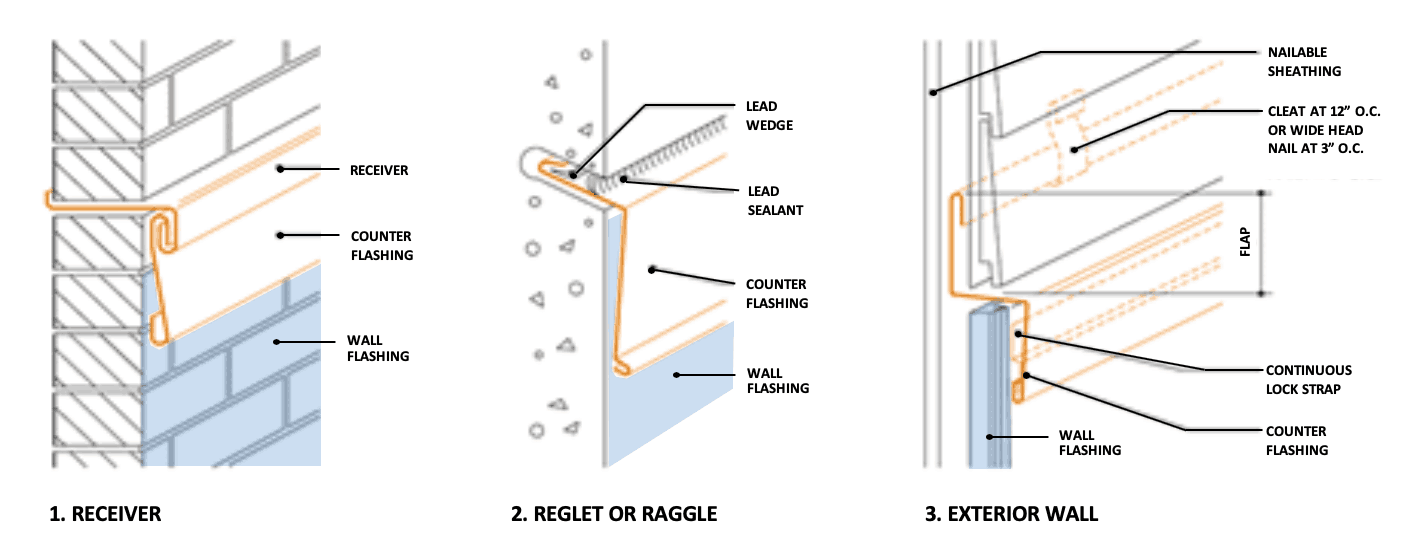 RECEIVER

COUNTER FLASHING

WALL FLASHING

1. RECEIVER

LEAD WEDGE

LEAD SEALANT

COUNTER FLASHING

WALL FLASHING

2. REGLET OR RAGGLE

NAILABLE SHEATHING

CLEAT AT 12" O.C. OR WIDE HEAD NAIL AT 3" O.C.

FLAP

CONTINUOUS LOCK STRAP

COUNTER FLASHING

WALL FLASHING

3. EXTERIOR WALL