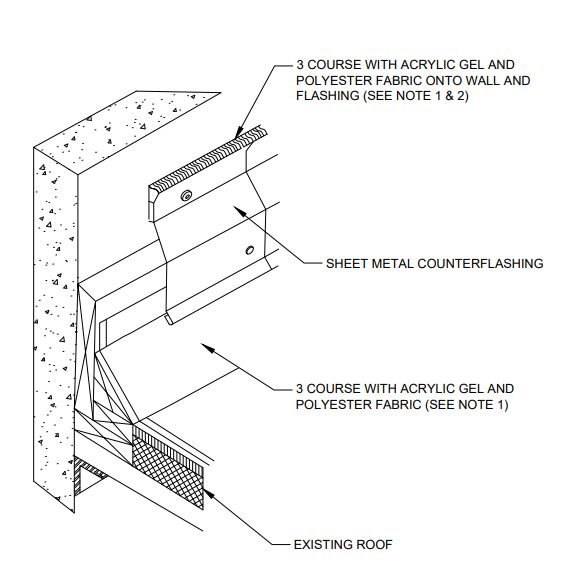 3 COURSE WITH ACRYLIC GEL AND POLYESTER FABRIC ONTO WALL AND FLASHING (SEE NOTE 1 & 2)

SHEET METAL COUNTERFLASHING

3 COURSE WITH ACRYLIC GEL AND POLYESTER FABRIC (SEE NOTE 1)

EXISTING ROOF