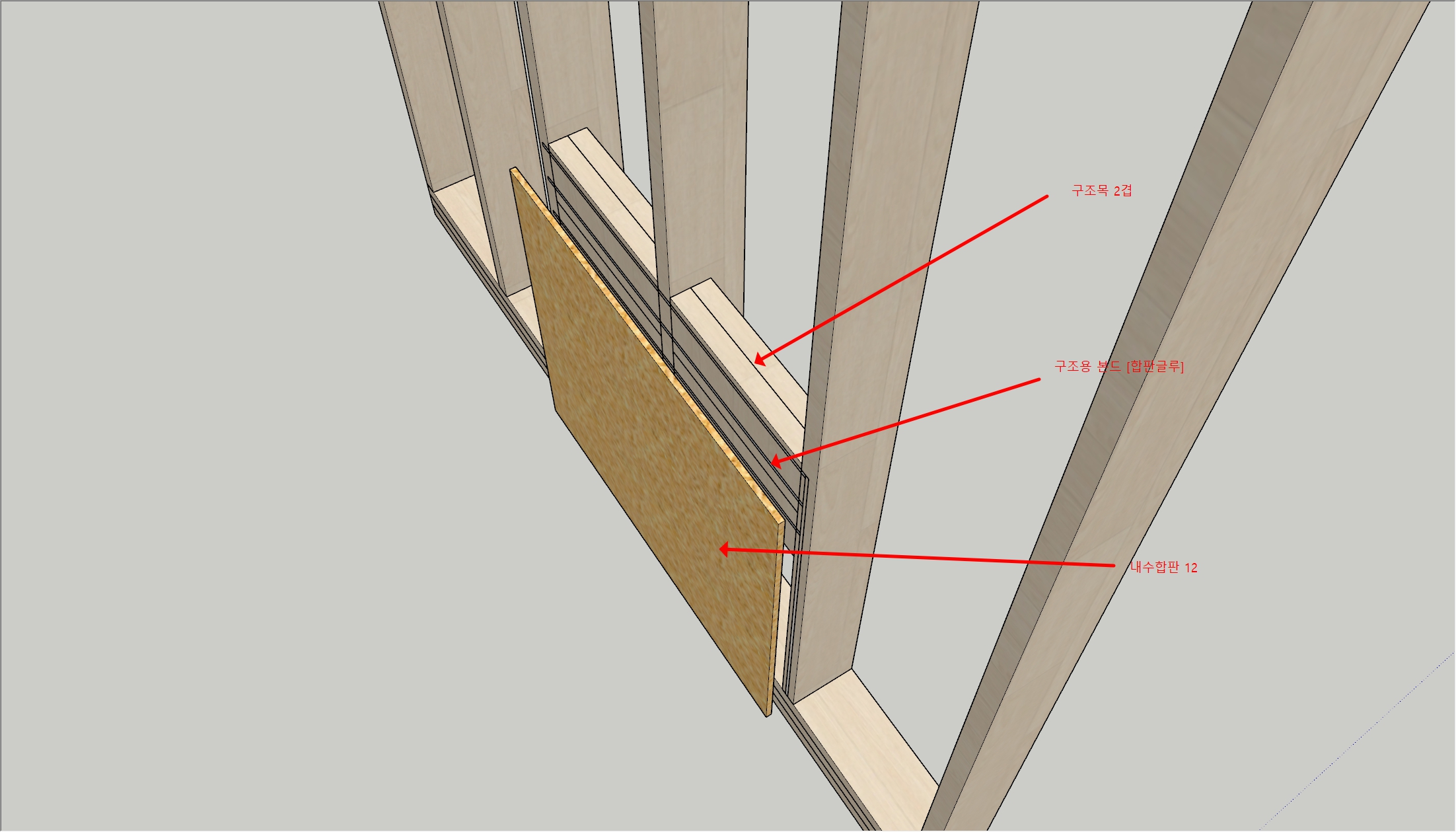 구조목 2겹

구조용 본드 [합판글루]

내수합판 12