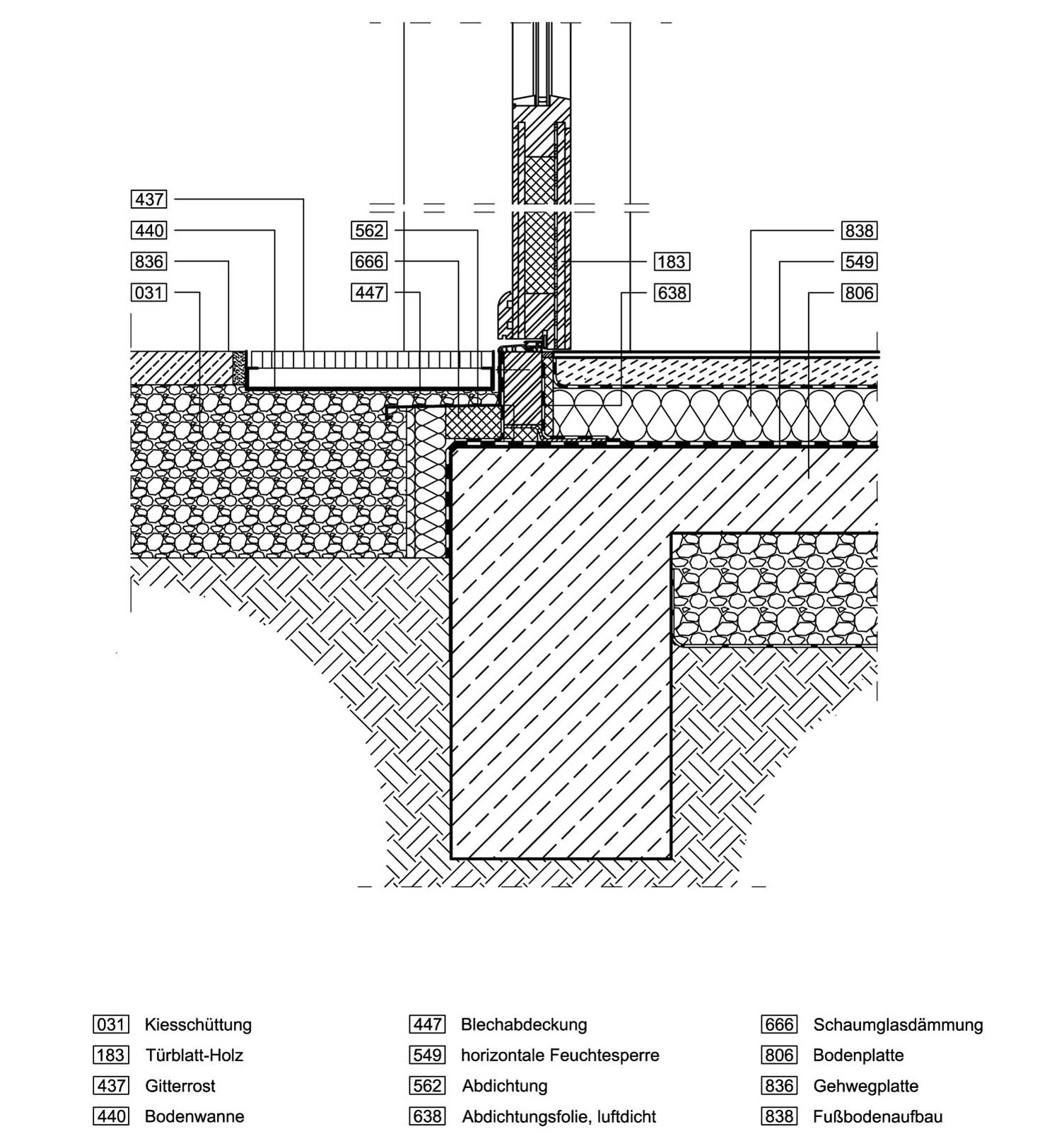 437
440
836
031
562
666
447
183
638
838
549
806

031 Kiesschüttung
183 Türblatt-Holz
437 Gitterrost
440 Bodenwanne

447 Blechabdeckung
549 horizontale Feuchtesperre
562 Abdichtung
638 Abdichtungsfolie, luftdicht

666 Schaumglasdämmung
806 Bodenplatte
836 Gehwegplatte
838 Fußbodenaufbau