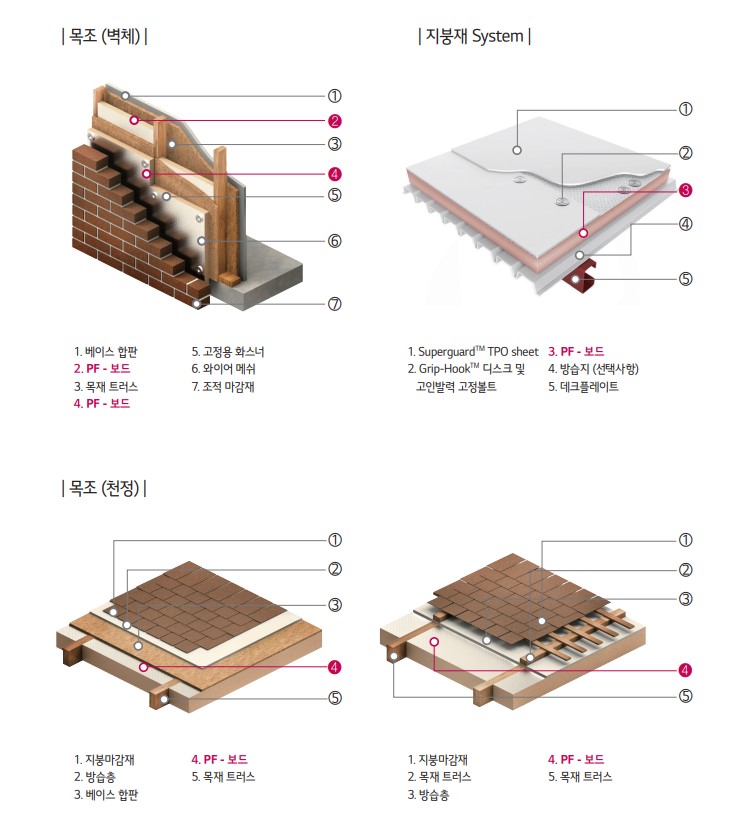 | 목조 (벽체) |

①
②
③
④
⑤
⑥
⑦

1. 베이스 합판
2. PF - 보드
3. 목재 트러스
4. PF - 보드

5. 고정용 화스너
6. 와이어 메쉬
7. 조적 마감재

| 지붕재 System |

①
②
③
④
⑤

1. Superguard$^{TM}$ TPO sheet
2. Grip-Hook$^{TM}$ 디스크 및 고인발력 고정볼트

3. PF - 보드
4. 방습지 (선택사항)
5. 데크플레이트

| 목조 (천정) |

①
②
③
④
⑤

1. 지붕마감재
2. 방습층
3. 베이스 합판

4. PF - 보드
5. 목재 트러스

①
②
③
④
⑤

1. 지붕마감재
2. 목재 트러스
3. 방습층

4. PF - 보드
5. 목재 트러스