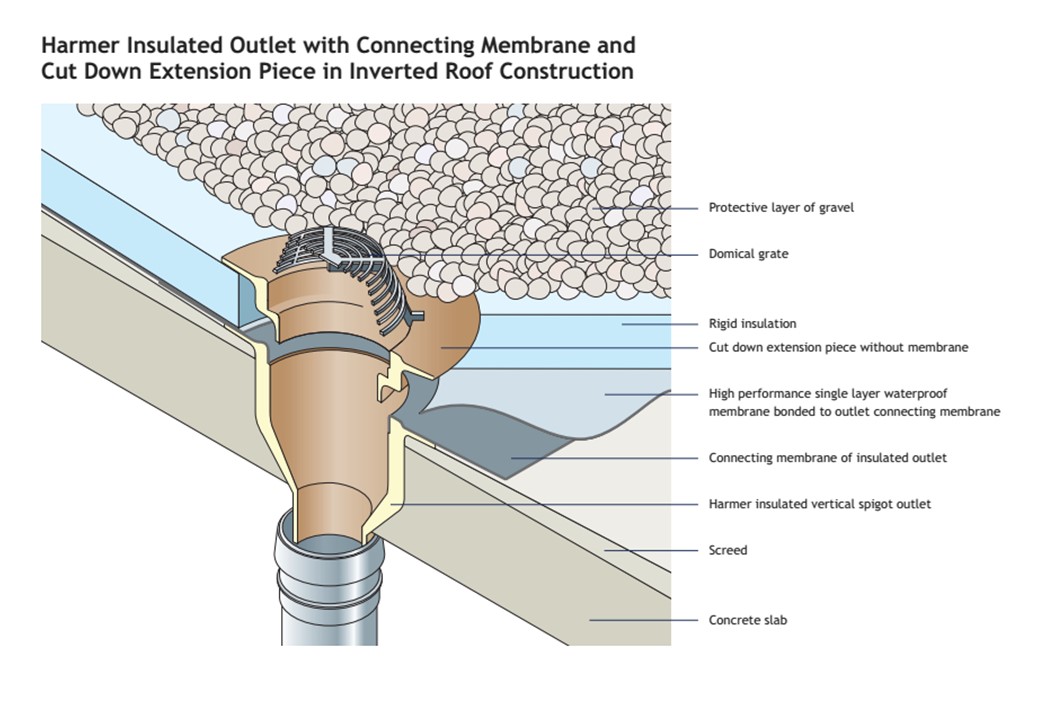 Harmer Insulated Outlet with Connecting Membrane and Cut Down Extension Piece in Inverted Roof Construction

Protective layer of gravel

Domical grate

Rigid insulation

Cut down extension piece without membrane

High performance single layer waterproof membrane bonded to outlet connecting membrane

Connecting membrane of insulated outlet

Harmer insulated vertical spigot outlet

Screed

Concrete slab