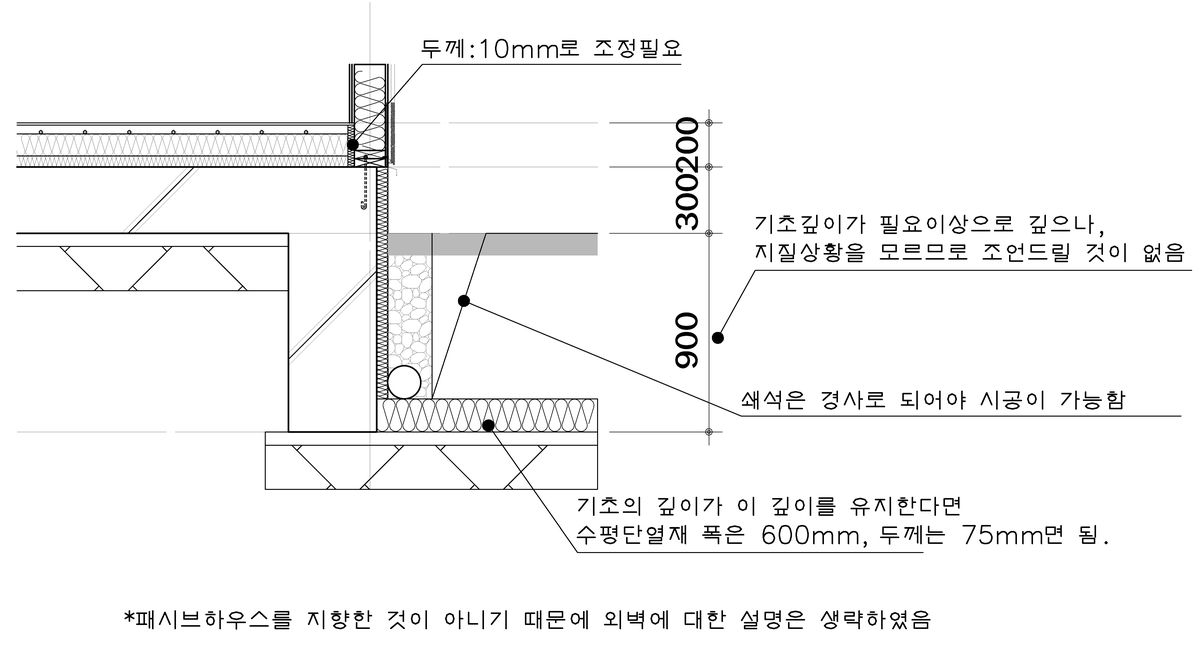 두께:10mm로 조정필요

200

300

900

기초깊이가 필요이상으로 깊으나,
지질상황을 모르므로 조언드릴 것이 없음

쇄석은 경사로 되어야 시공이 가능함

기초의 깊이가 이 깊이를 유지한다면
수평단열재 폭은 600mm, 두께는 75mm면 됨.

*패시브하우스를 지향한 것이 아니기 때문에 외벽에 대한 설명은 생략하였음