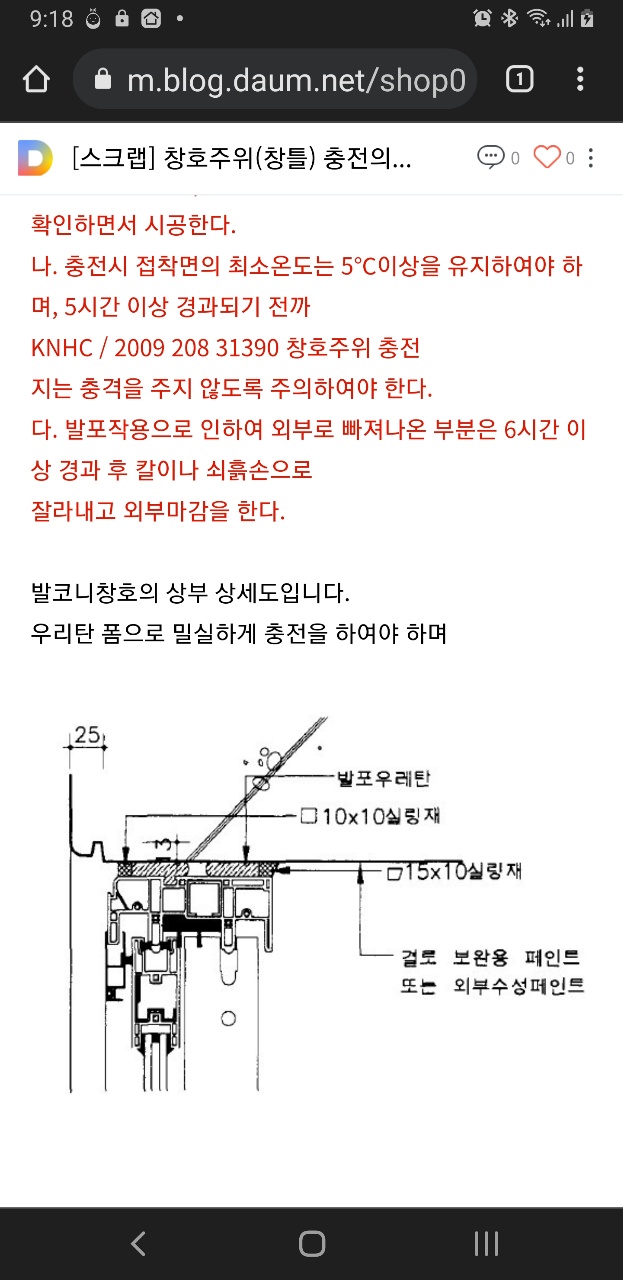 9:18

m.blog.daum.net/shop0

1

[스크랩] 창호주위(창틀) 충전의... 0 0

확인하면서 시공한다.
나. 충전시 접착면의 최소온도는 5°C이상을 유지하여야 하며, 5시간 이상 경과되기 전까
KNHC / 2009 208 31390 창호주위 충전
지는 충격을 주지 않도록 주의하여야 한다.
다. 발포작용으로 인하여 외부로 빠져나온 부분은 6시간 이상 경과 후 칼이나 쇠흙손으로
잘라내고 외부마감을 한다.

발코니창호의 상부 상세도입니다.
우리탄 폼으로 밀실하게 충전을 하여야 하며

25
13
발포우레탄
□10x10실링재
□15x10실링재
결로 보완용 페인트
또는 외부수성페인트