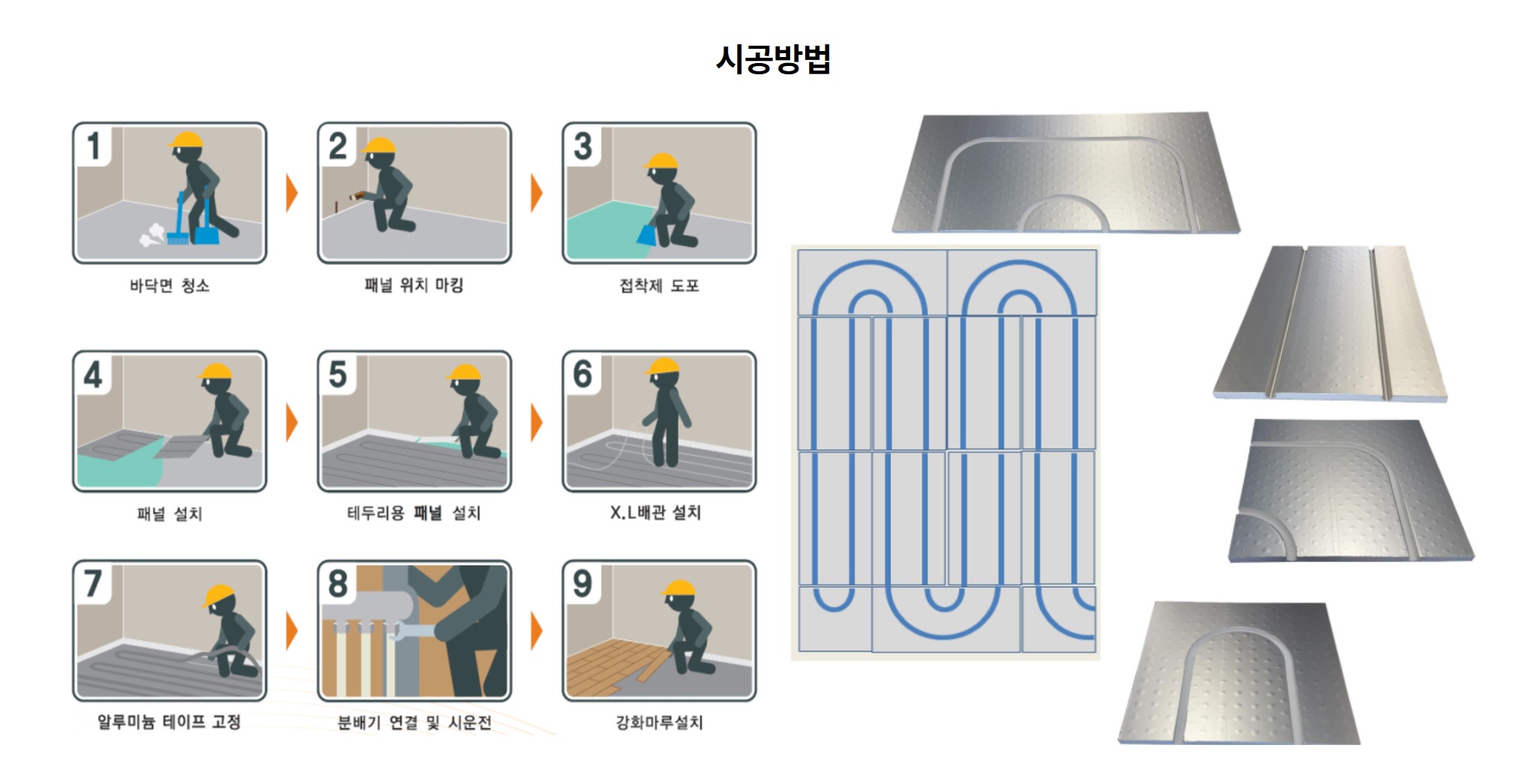 시공방법

1
바닥면 청소

2
패널 위치 마킹

3
접착제 도포

4
패널 설치

5
테두리용 패널 설치

6
X.L배관 설치

7
알루미늄 테이프 고정

8
분배기 연결 및 시운전

9
강화마루설치