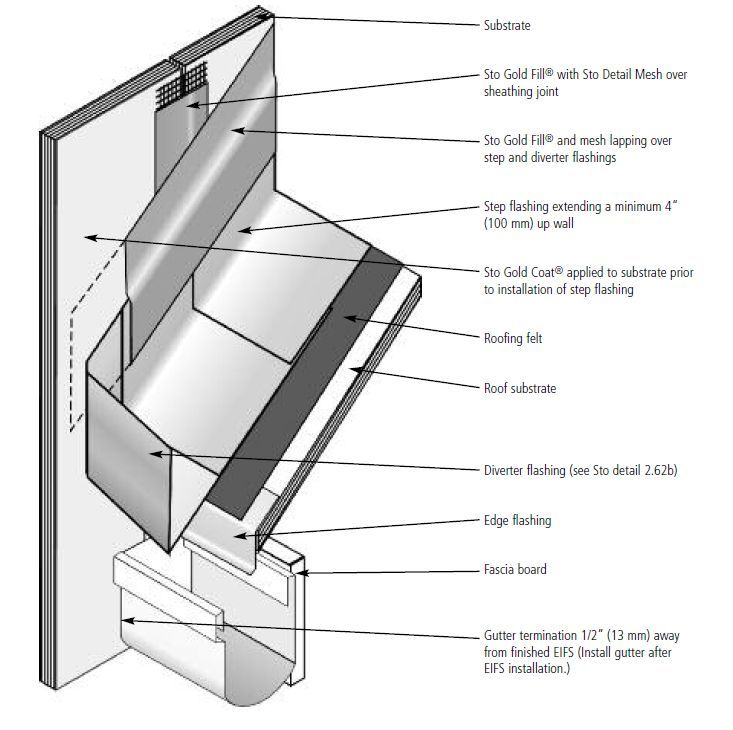 Substrate

Sto Gold Fill® with Sto Detail Mesh over sheathing joint

Sto Gold Fill® and mesh lapping over step and diverter flashings

Step flashing extending a minimum 4" (100 mm) up wall

Sto Gold Coat® applied to substrate prior to installation of step flashing

Roofing felt

Roof substrate

Diverter flashing (see Sto detail 2.62b)

Edge flashing

Fascia board

Gutter termination 1/2" (13 mm) away from finished EIFS (Install gutter after EIFS installation.)