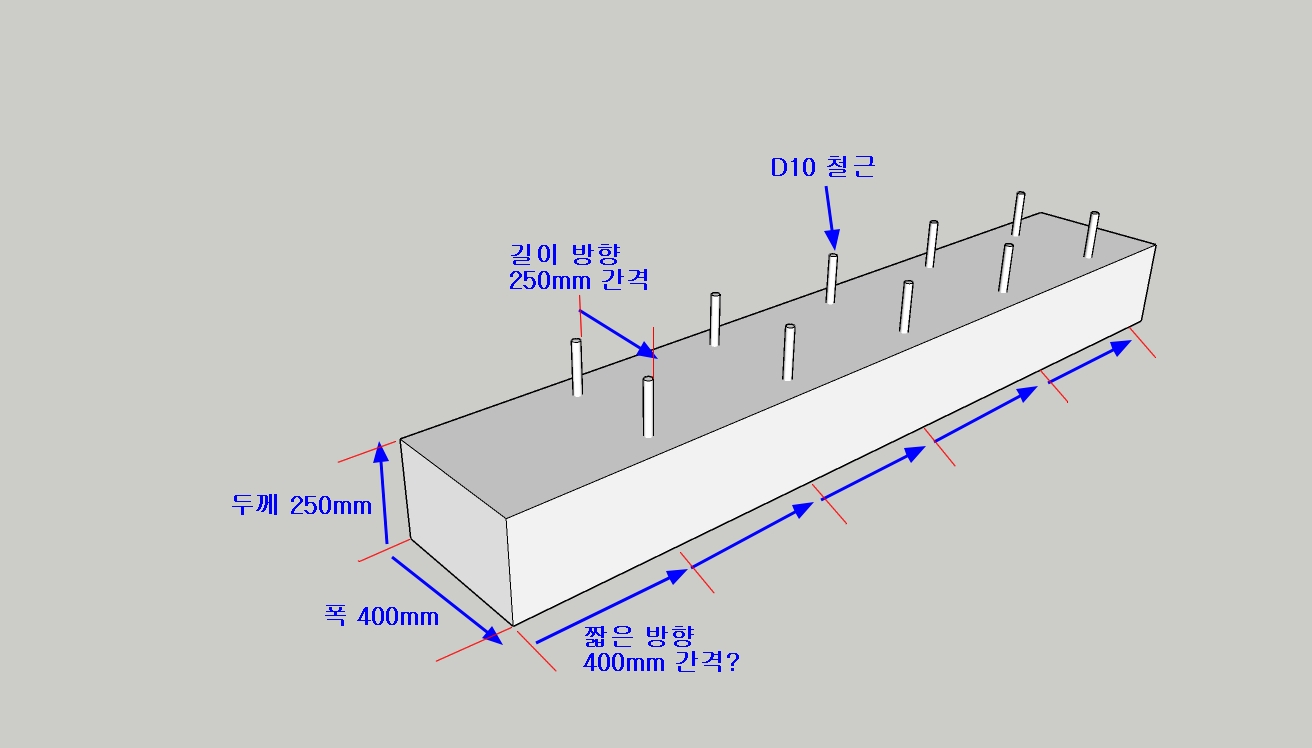 D10 철근

길이 방향
250mm 간격

두께 250mm

폭 400mm

짧은 방향
400mm 간격?