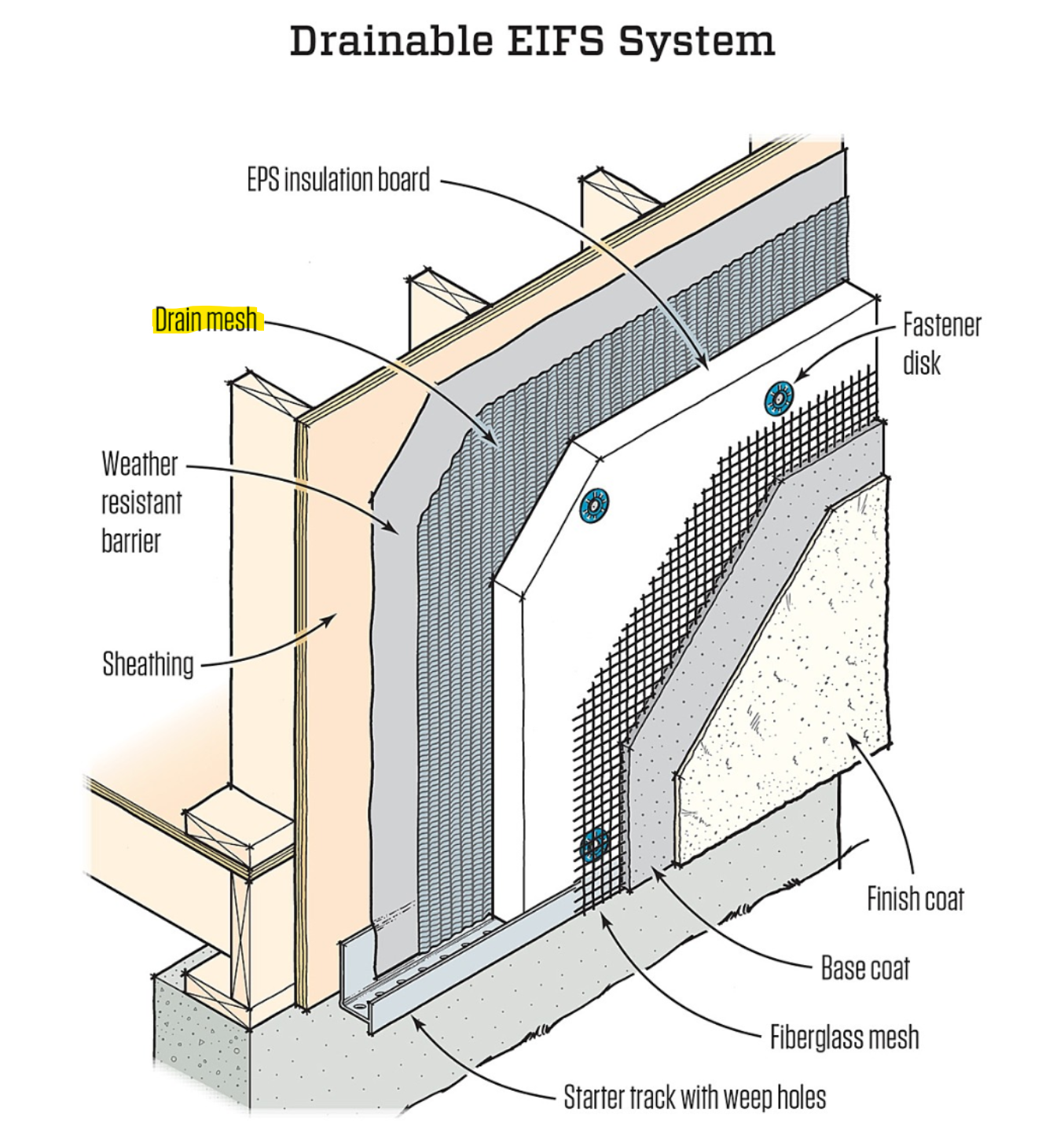 Drainable EIFS System

EPS insulation board

Drain mesh

Fastener disk

Weather resistant barrier

Sheathing

Finish coat

Base coat

Fiberglass mesh

Starter track with weep holes