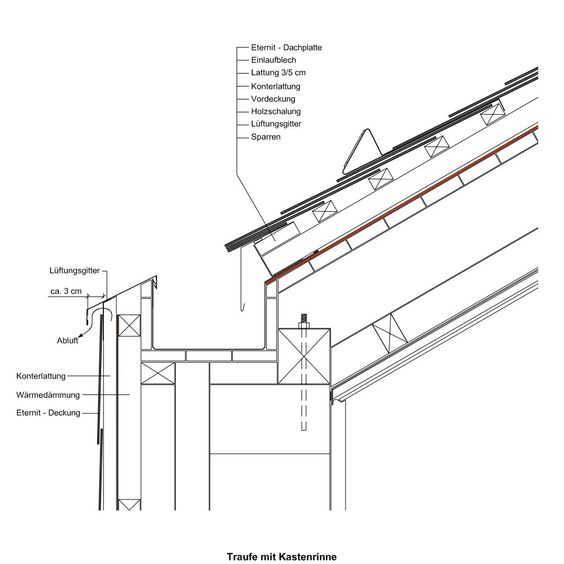 Eternit - Dachplatte
Einlaufblech
Lattung 3/5 cm
Konterlattung
Vordeckung
Holzschalung
Lüftungsgitter
Sparren

Lüftungsgitter
ca. 3 cm
Abluft

Konterlattung
Wärmedämmung
Eternit - Deckung

Traufe mit Kastenrinne