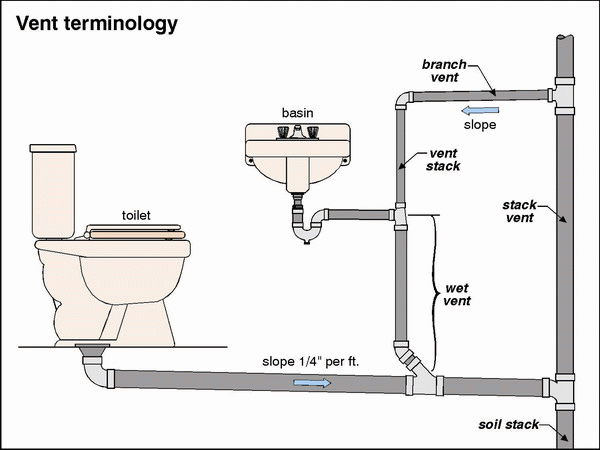 Vent terminology

branch vent

slope

basin

vent stack

toilet

stack vent

wet vent

slope 1/4" per ft.

soil stack