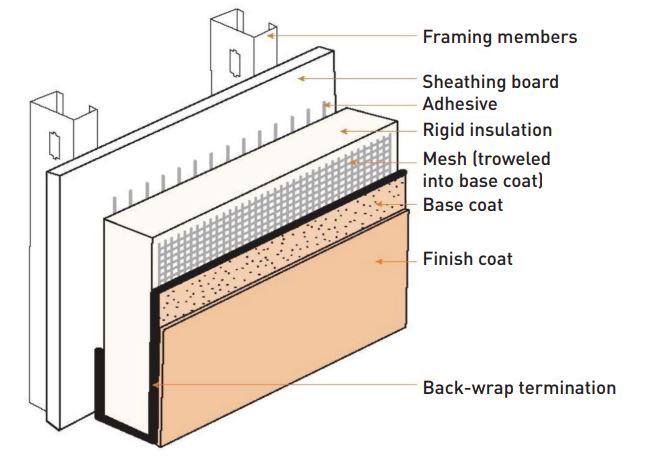 Framing members
Sheathing board
Adhesive
Rigid insulation
Mesh (troweled into base coat)
Base coat
Finish coat
Back-wrap termination