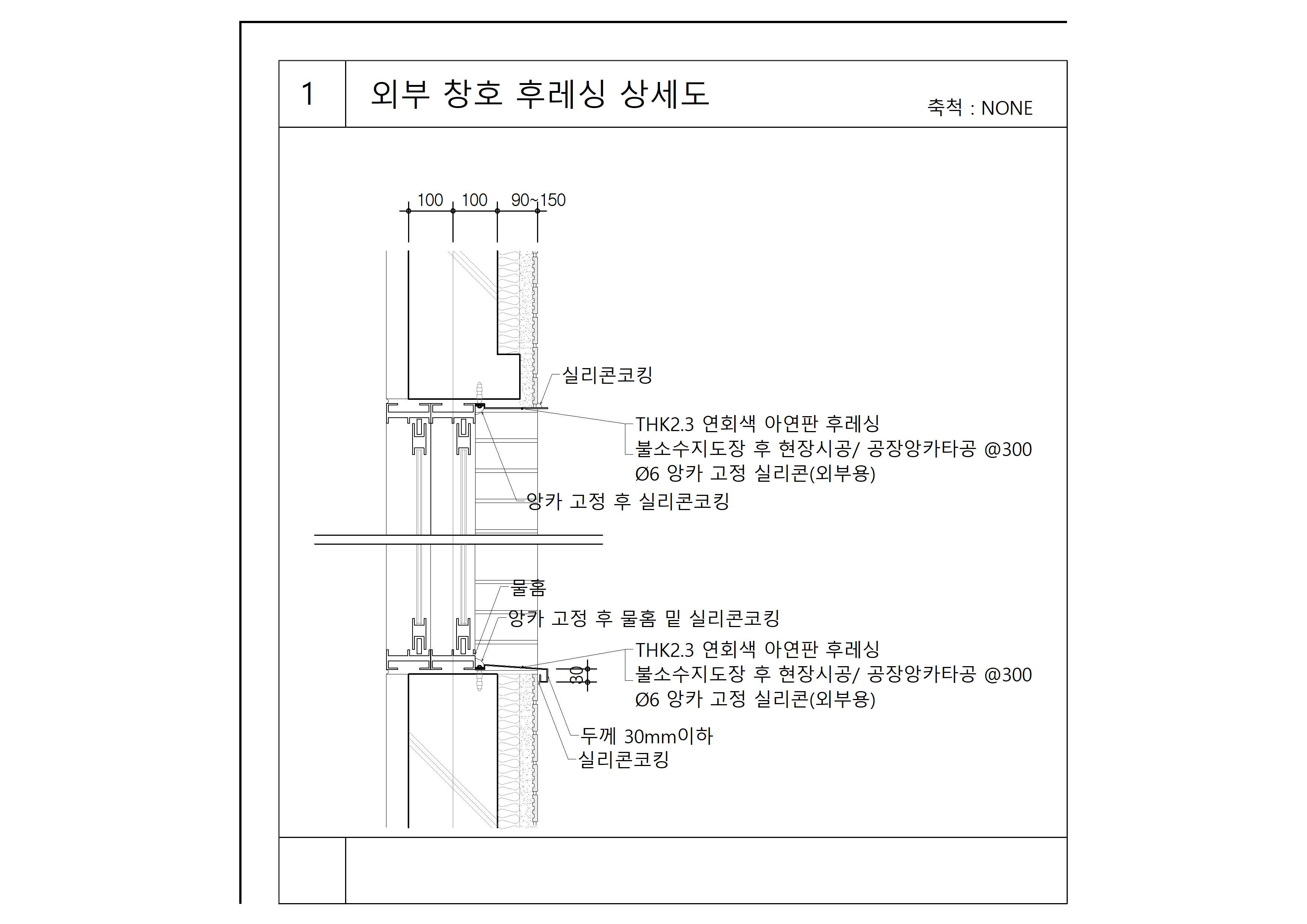 1

외부 창호 후레싱 상세도

축척 : NONE

100 100 90~150

실리콘코킹

THK2.3 연회색 아연판 후레싱
불소수지도장 후 현장시공/ 공장앙카타공 @300
Ø6 앙카 고정 실리콘(외부용)

앙카 고정 후 실리콘코킹

물홈

앙카 고정 후 물홈 밑 실리콘코킹

THK2.3 연회색 아연판 후레싱
불소수지도장 후 현장시공/ 공장앙카타공 @300
Ø6 앙카 고정 실리콘(외부용)

30

두께 30mm이하

실리콘코킹