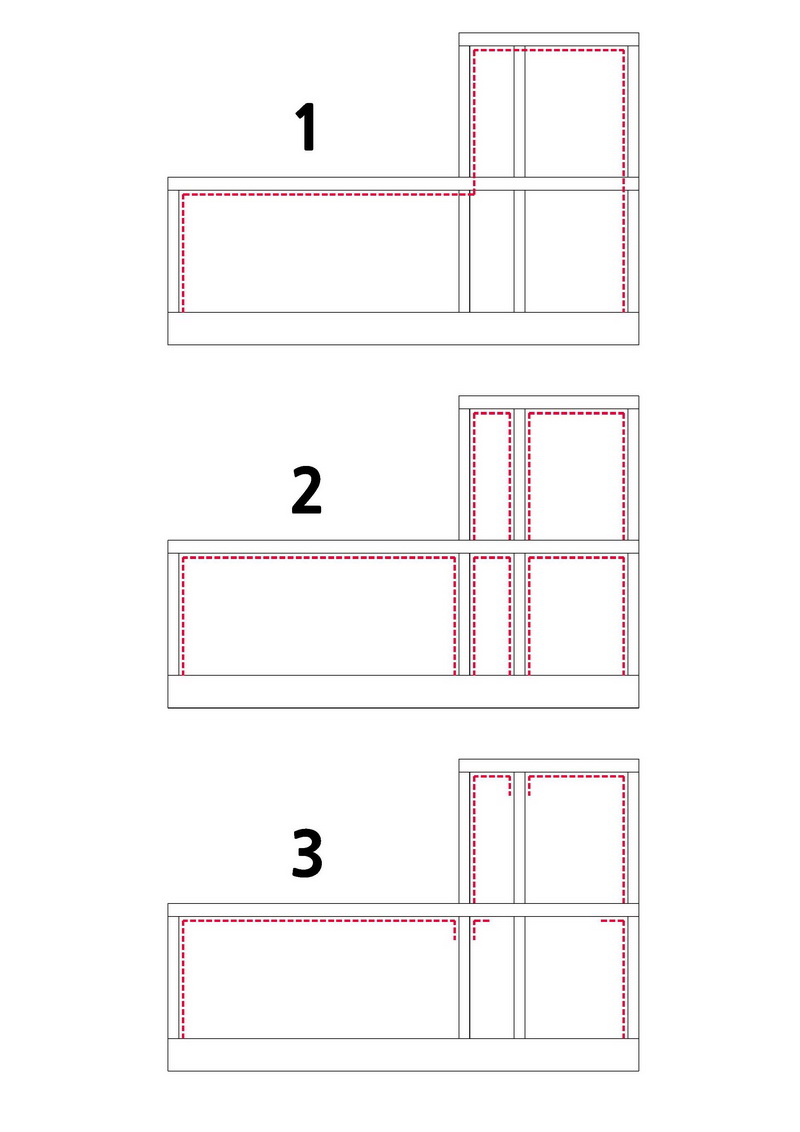 1

2

3