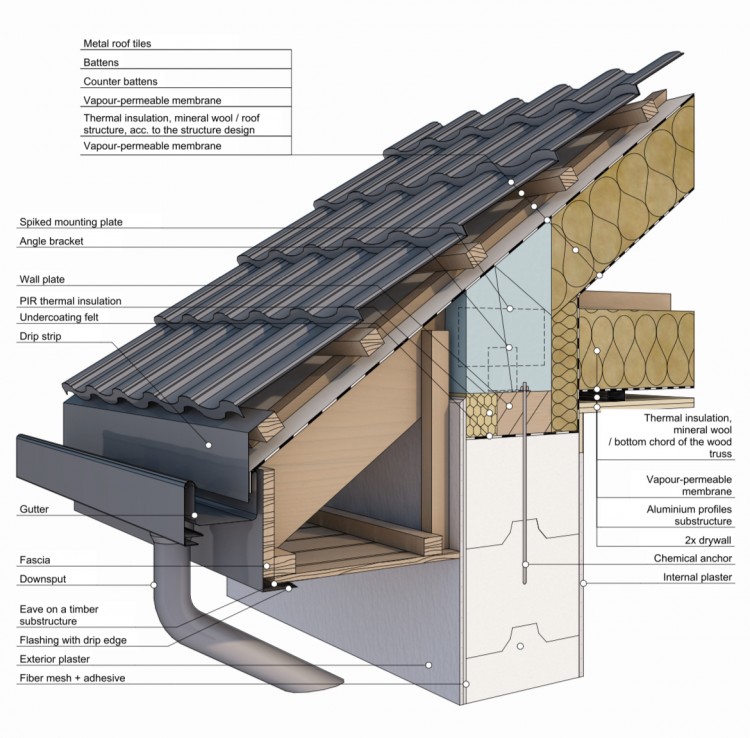 Metal roof tiles
Battens
Counter battens
Vapour-permeable membrane
Thermal insulation, mineral wool / roof structure, acc. to the structure design
Vapour-permeable membrane

Spiked mounting plate
Angle bracket

Wall plate
PIR thermal insulation
Undercoating felt
Drip strip

Gutter

Fascia
Downsput

Eave on a timber substructure
Flashing with drip edge
Exterior plaster
Fiber mesh + adhesive

Thermal insulation, mineral wool / bottom chord of the wood truss
Vapour-permeable membrane
Aluminium profiles substructure
2x drywall
Chemical anchor
Internal plaster