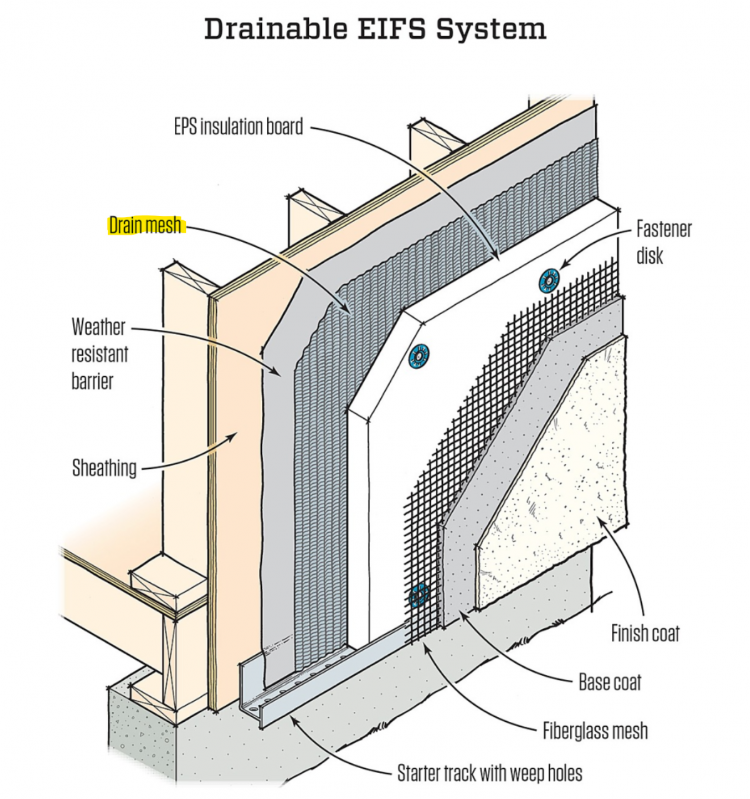 Drainable EIFS System

EPS insulation board

Drain mesh

Fastener disk

Weather resistant barrier

Sheathing

Finish coat

Base coat

Fiberglass mesh

Starter track with weep holes